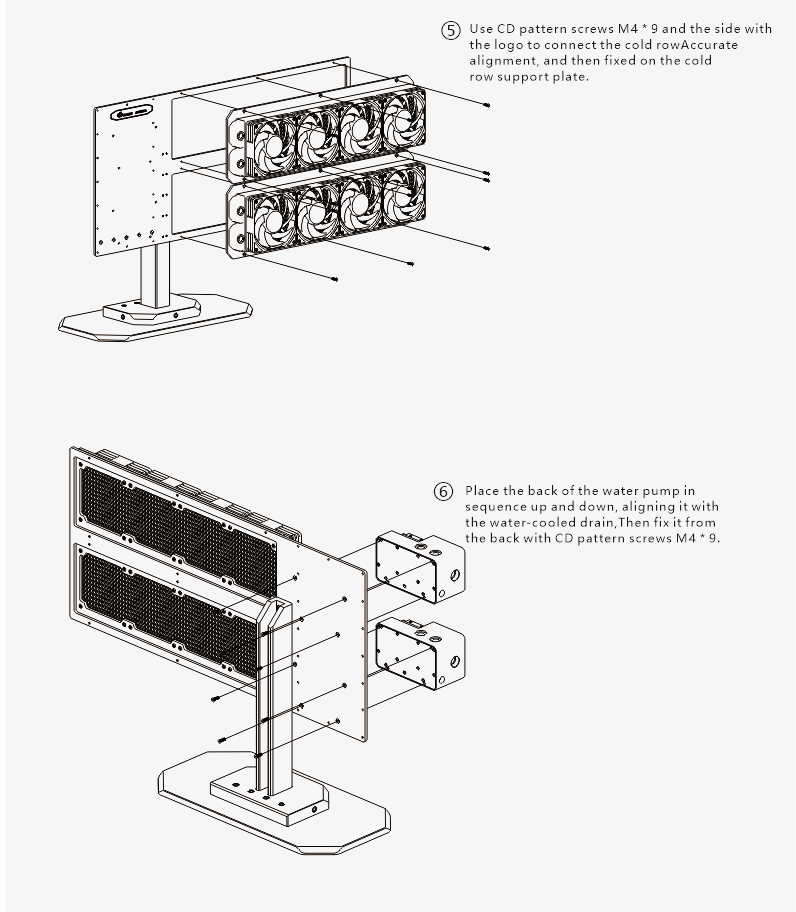 ⑤ Use CD pattern screws M4 * 9 and the side with the logo to connect the cold rowAccurate alignment, and then fixed on the cold row support plate.

⑥ Place the back of the water pump in sequence up and down, aligning it with the water-cooled drain,Then fix it from the back with CD pattern screws M4 * 9.