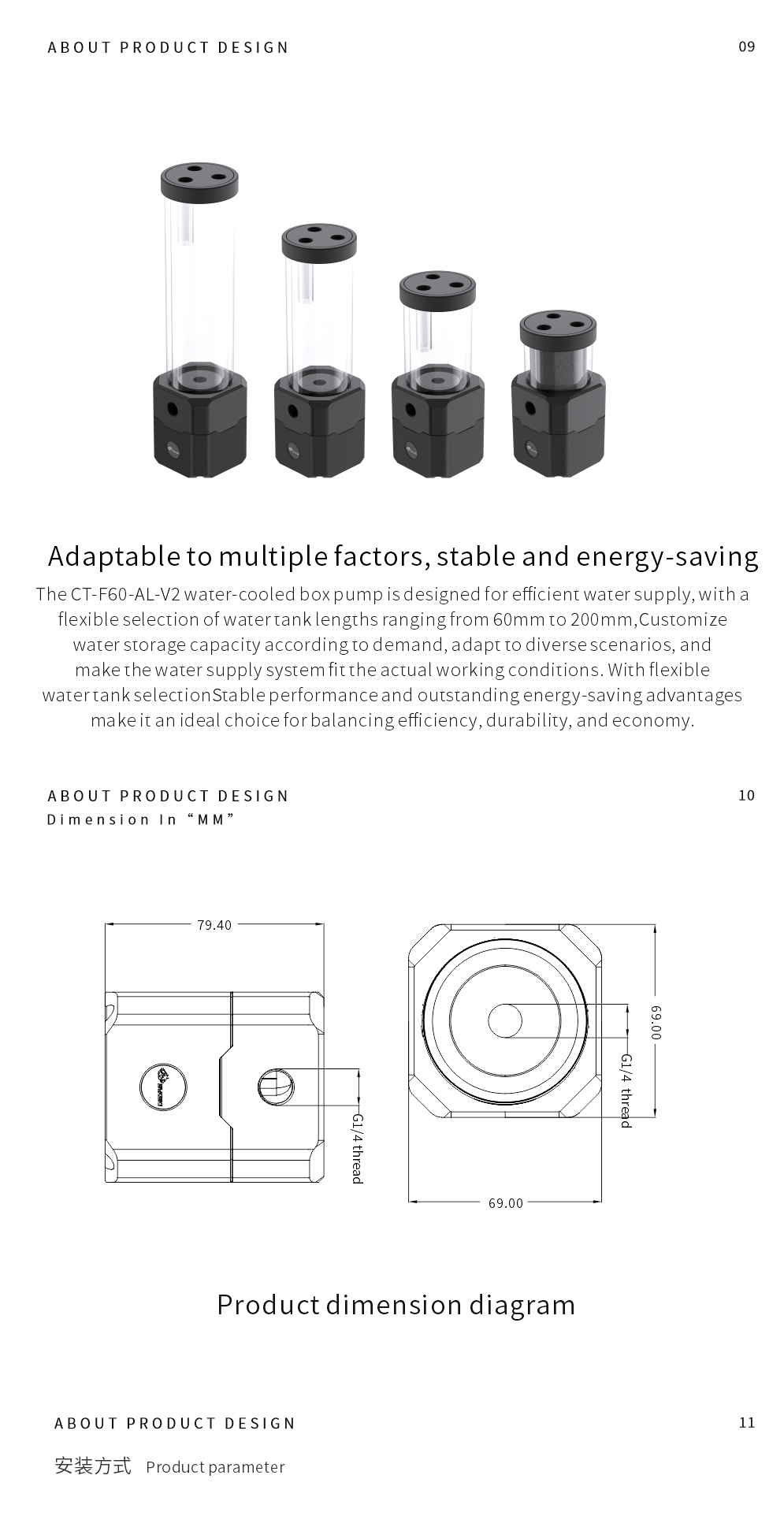 ABOUT PRODUCT DESIGN

09

Adaptable to multiple factors, stable and energy-saving

The CT-F60-AL-V2 water-cooled box pump is designed for efficient water supply, with a flexible selection of water tank lengths ranging from 60mm to 200mm,Customize water storage capacity according to demand, adapt to diverse scenarios, and make the water supply system fit the actual working conditions. With flexible water tank selectionStable performance and outstanding energy-saving advantages make it an ideal choice for balancing efficiency, durability, and economy.

ABOUT PRODUCT DESIGN

10

Dimension In “MM”

79.40

G1/4 thread

69.00

G1/4 thread

69.00

Product dimension diagram

ABOUT PRODUCT DESIGN

11

安装方式 Product parameter