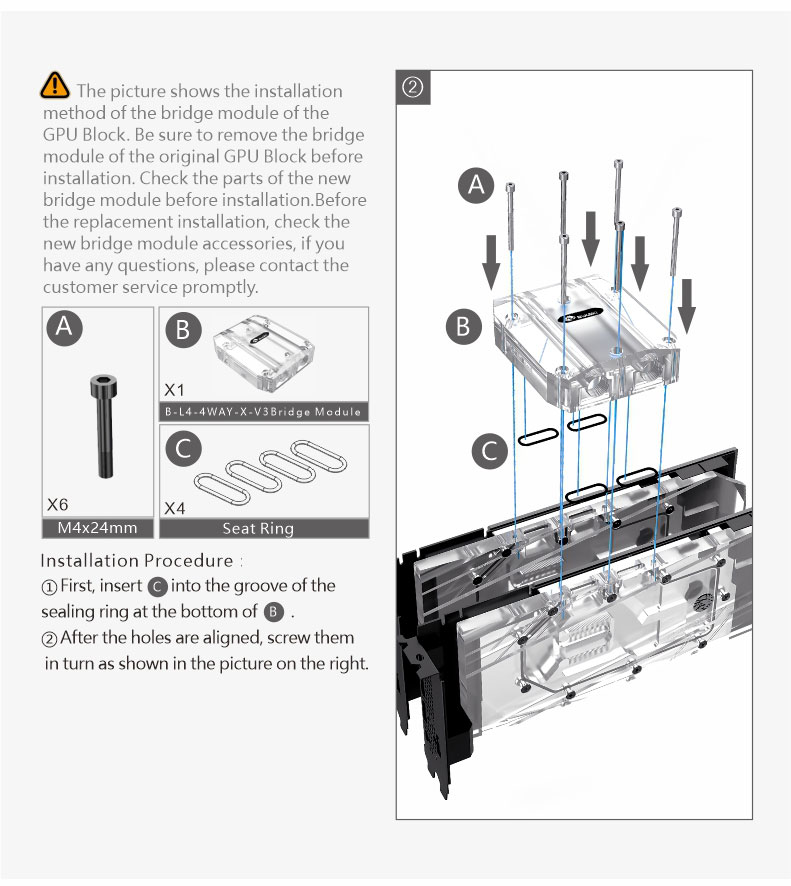 The picture shows the installation method of the bridge module of the GPU Block. Be sure to remove the bridge module of the original GPU Block before installation. Check the parts of the new bridge module before installation.Before the replacement installation, check the new bridge module accessories, if you have any questions, please contact the customer service promptly.

A
X6
M4x24mm

B
X1
B-L4-4WAY-X-V3Bridge Module

C
X4
Seat Ring

Installation Procedure :
① First, insert C into the groove of the sealing ring at the bottom of B .
② After the holes are aligned, screw them in turn as shown in the picture on the right.

②
A
B
C