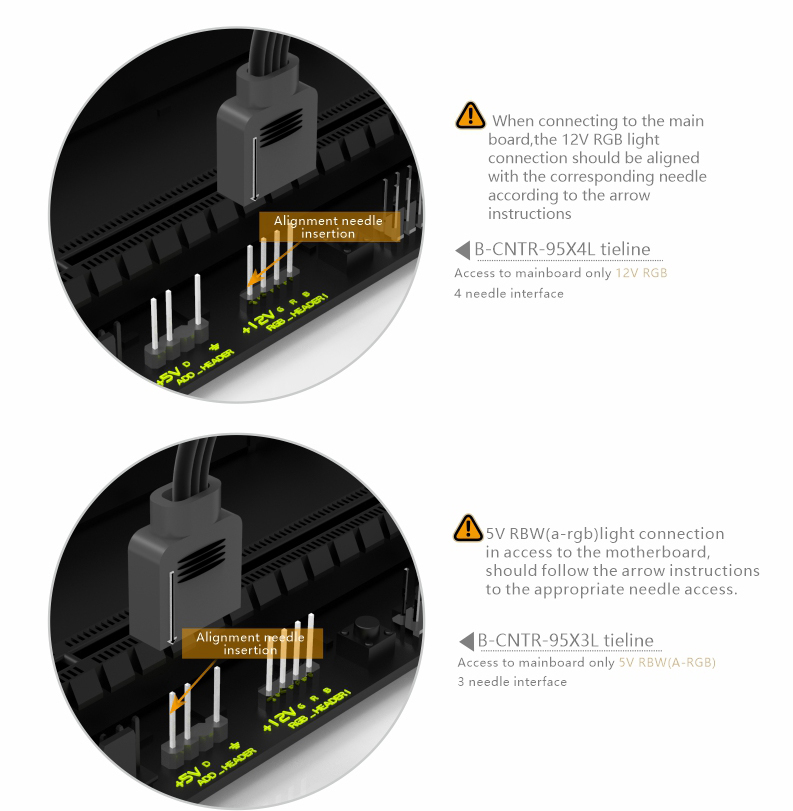 Alignment needle insertion

+5V D ADD_HEADER

+12V G R B RGB_HEADER1

When connecting to the main board,the 12V RGB light connection should be aligned with the corresponding needle according to the arrow instructions

B-CNTR-95X4L tieline

Access to mainboard only 12V RGB

4 needle interface

Alignment needle insertion

+5V D ADD_HEADER

+12V G R B RGB_HEADER1

5V RBW(a-rgb)light connection in access to the motherboard, should follow the arrow instructions to the appropriate needle access.

B-CNTR-95X3L tieline

Access to mainboard only 5V RBW(A-RGB)

3 needle interface