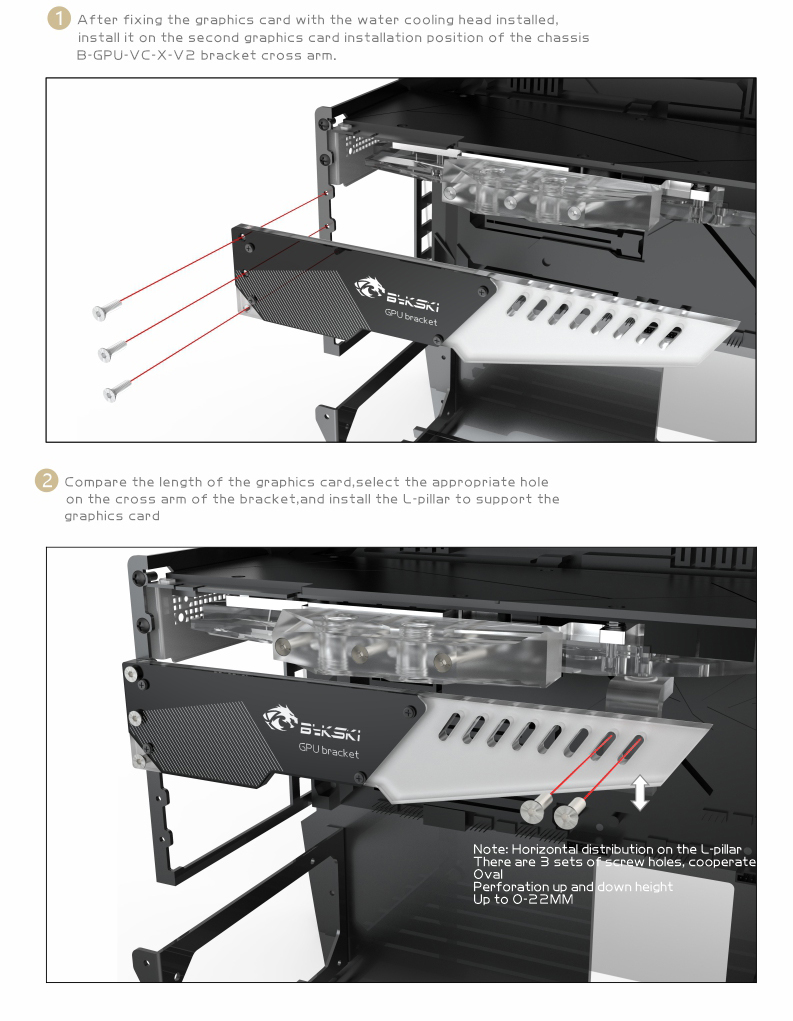 1 After fixing the graphics card with the water cooling head installed, install it on the second graphics card installation position of the chassis B-GPU-VC-X-V2 bracket cross arm.

BYKSKI
GPU bracket

2 Compare the length of the graphics card,select the appropriate hole on the cross arm of the bracket,and install the L-pillar to support the graphics card

BYKSKI
GPU bracket

Note: Horizontal distribution on the L-pillar
There are 3 sets of screw holes, cooperate
Oval
Perforation up and down height
Up to 0-22MM