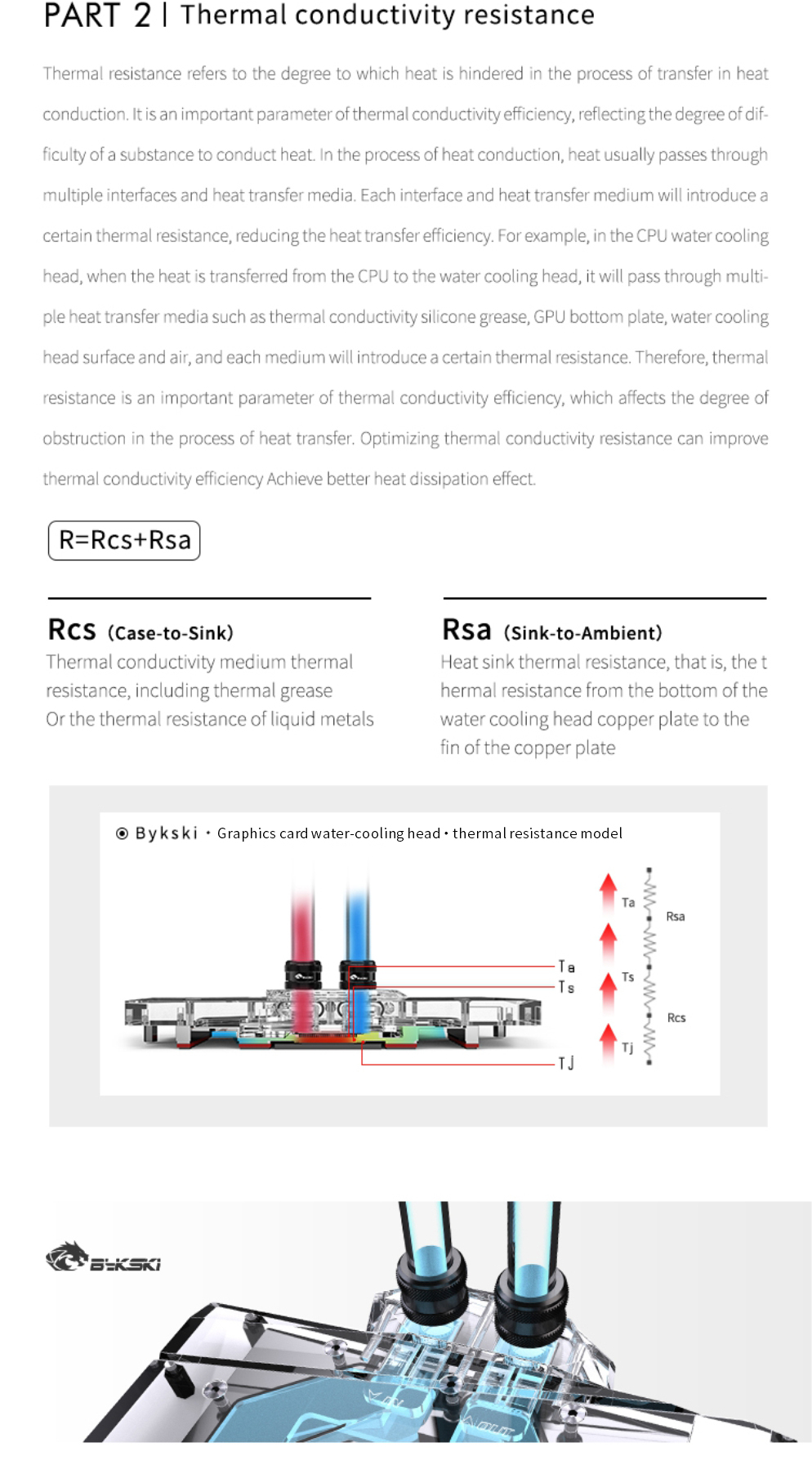 PART 2 | Thermal conductivity resistance

Thermal resistance refers to the degree to which heat is hindered in the process of transfer in heat conduction. It is an important parameter of thermal conductivity efficiency, reflecting the degree of difficulty of a substance to conduct heat. In the process of heat conduction, heat usually passes through multiple interfaces and heat transfer media. Each interface and heat transfer medium will introduce a certain thermal resistance, reducing the heat transfer efficiency. For example, in the CPU water cooling head, when the heat is transferred from the CPU to the water cooling head, it will pass through multiple heat transfer media such as thermal conductivity silicone grease, GPU bottom plate, water cooling head surface and air, and each medium will introduce a certain thermal resistance. Therefore, thermal resistance is an important parameter of thermal conductivity efficiency, which affects the degree of obstruction in the process of heat transfer. Optimizing thermal conductivity resistance can improve thermal conductivity efficiency Achieve better heat dissipation effect.

R=Rcs+Rsa

Rcs (Case-to-Sink)
Thermal conductivity medium thermal resistance, including thermal grease
Or the thermal resistance of liquid metals

Rsa (Sink-to-Ambient)
Heat sink thermal resistance, that is, the t hermal resistance from the bottom of the water cooling head copper plate to the fin of the copper plate

Bykski · Graphics card water-cooling head · thermal resistance model

Ta
Ts
TJ
Ta
Rsa
Ts
Rcs
Tj

BYKSKI