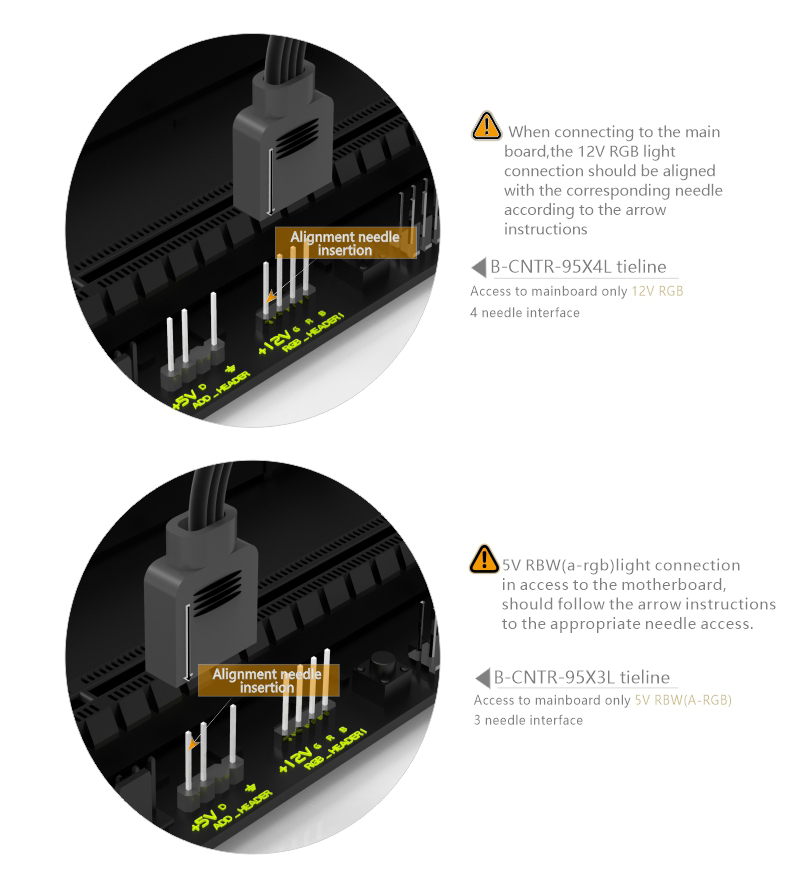 Alignment needle insertion

+5V D ADD_HEADER

+12V G R B RGB_HEADER1

When connecting to the main board,the 12V RGB light connection should be aligned with the corresponding needle according to the arrow instructions

B-CNTR-95X4L tieline

Access to mainboard only 12V RGB

4 needle interface

Alignment needle insertion

+5V D ADD_HEADER

+12V G R B RGB_HEADER1

5V RBW(a-rgb)light connection in access to the motherboard, should follow the arrow instructions to the appropriate needle access.

B-CNTR-95X3L tieline

Access to mainboard only 5V RBW(A-RGB)

3 needle interface