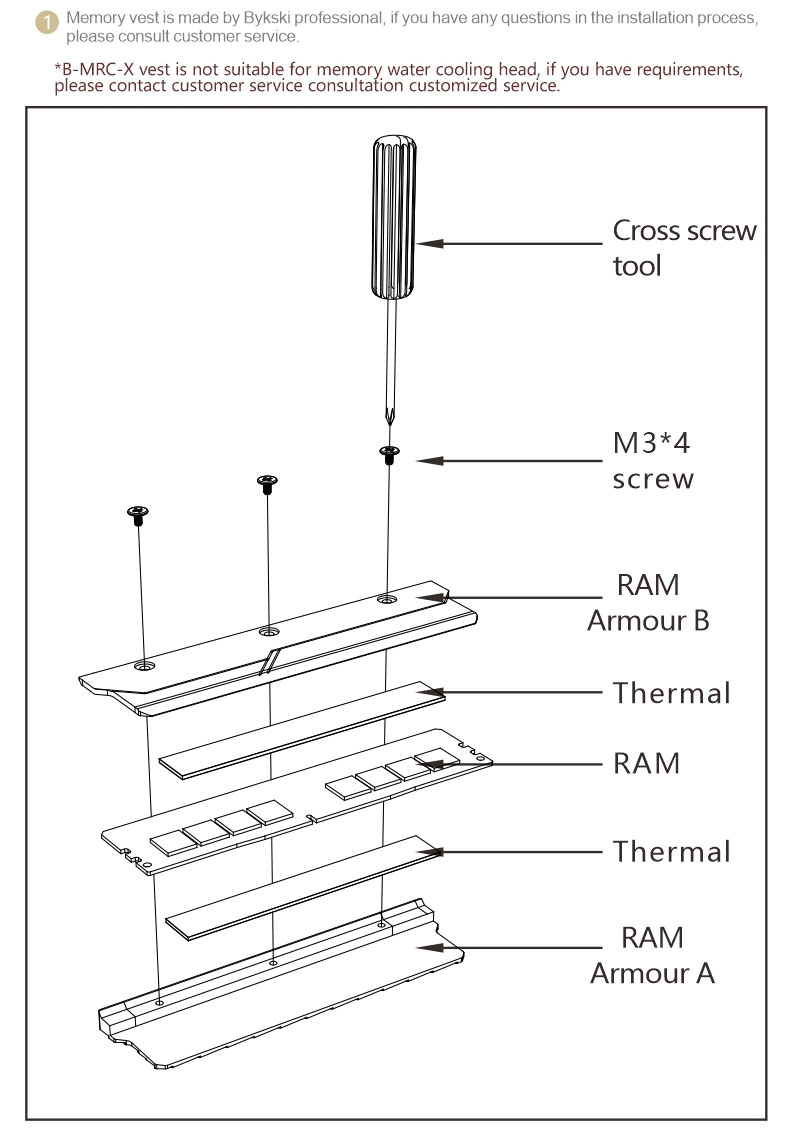 1 Memory vest is made by Bykski professional, if you have any questions in the installation process, please consult customer service.

*B-MRC-X vest is not suitable for memory water cooling head, if you have requirements, please contact customer service consultation customized service.

Cross screw tool

M3*4 screw

RAM Armour B

Thermal

RAM

Thermal

RAM Armour A