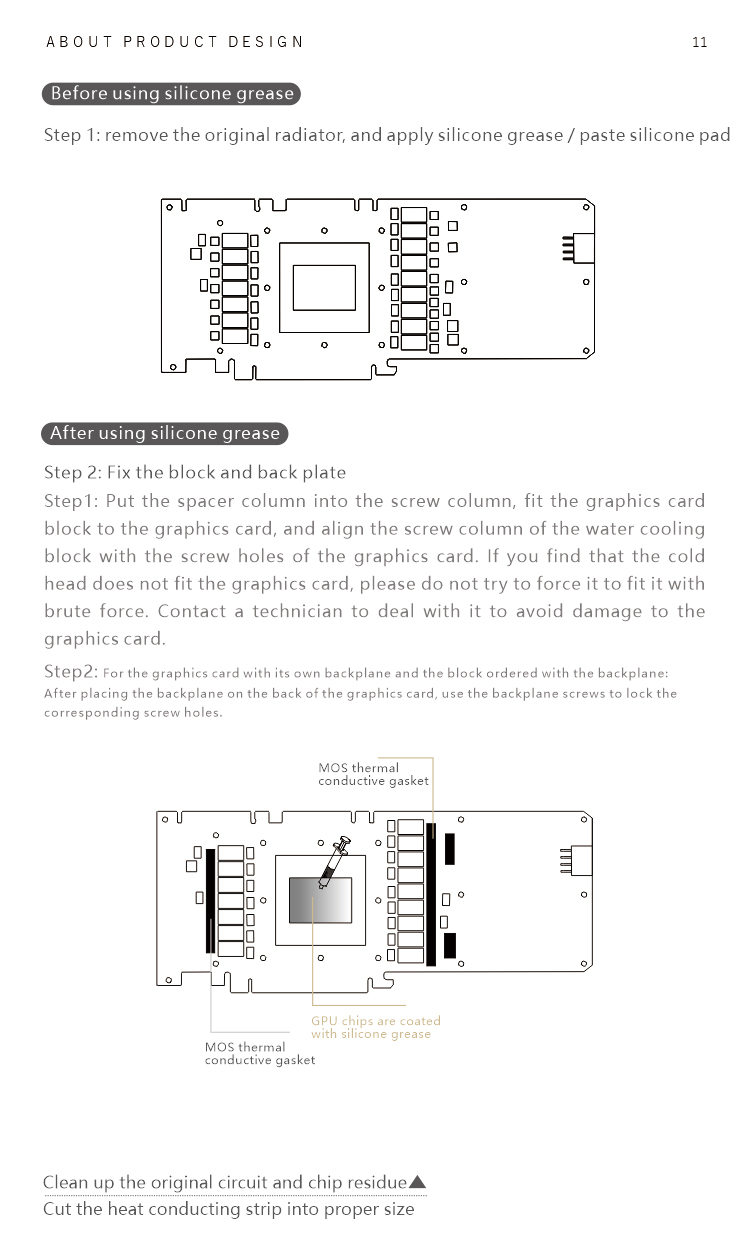 ABOUT PRODUCT DESIGN

11

Before using silicone grease

Step 1: remove the original radiator, and apply silicone grease / paste silicone pad

After using silicone grease

Step 2: Fix the block and back plate

Step1: Put the spacer column into the screw column, fit the graphics card block to the graphics card, and align the screw column of the water cooling block with the screw holes of the graphics card. If you find that the cold head does not fit the graphics card, please do not try to force it to fit it with brute force. Contact a technician to deal with it to avoid damage to the graphics card.

Step2: For the graphics card with its own backplane and the block ordered with the backplane: After placing the backplane on the back of the graphics card, use the backplane screws to lock the corresponding screw holes.

MOS thermal conductive gasket

GPU chips are coated with silicone grease

MOS thermal conductive gasket

Clean up the original circuit and chip residue▲

Cut the heat conducting strip into proper size