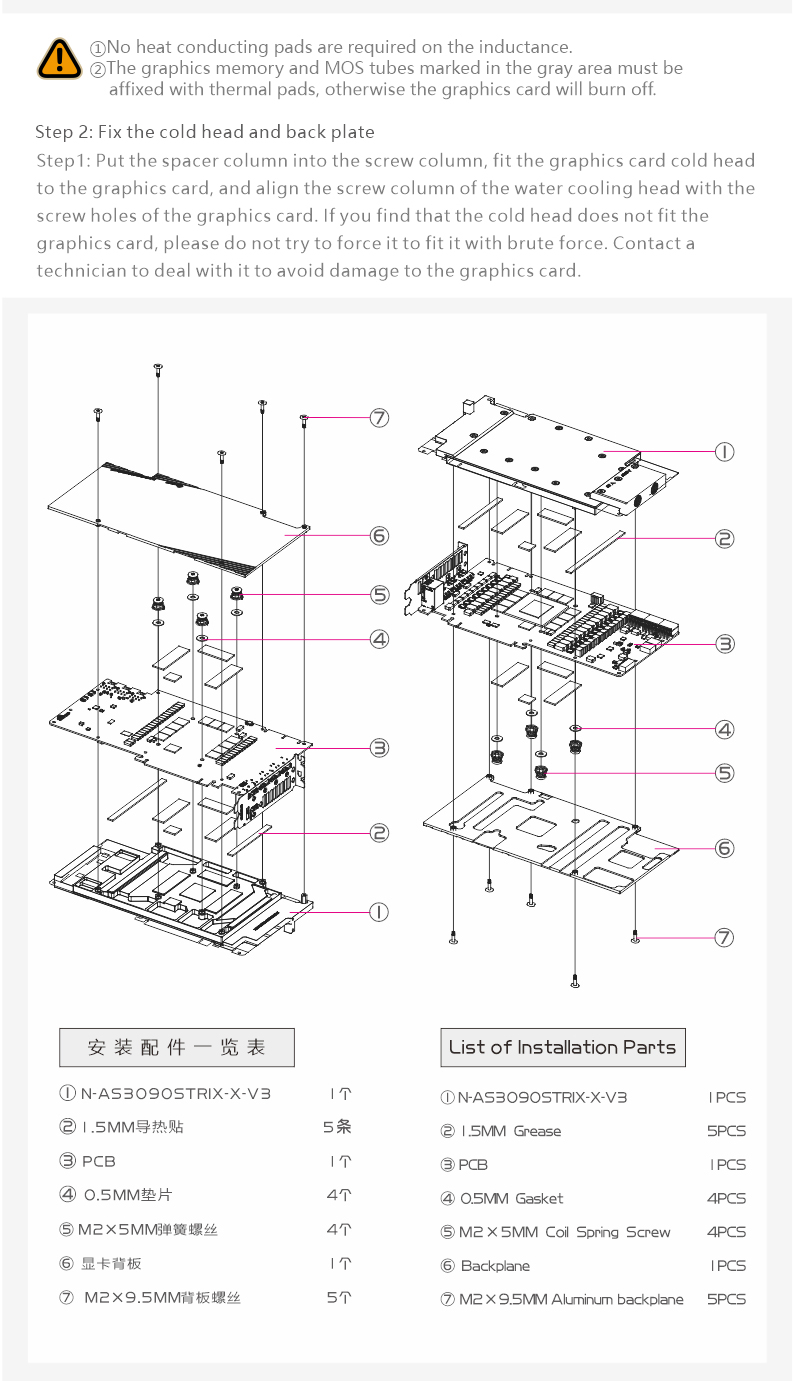 ①No heat conducting pads are required on the inductance.
②The graphics memory and MOS tubes marked in the gray area must be affixed with thermal pads, otherwise the graphics card will burn off.

Step 2: Fix the cold head and back plate

Step1: Put the spacer column into the screw column, fit the graphics card cold head to the graphics card, and align the screw column of the water cooling head with the screw holes of the graphics card. If you find that the cold head does not fit the graphics card, please do not try to force it to fit it with brute force. Contact a technician to deal with it to avoid damage to the graphics card.

⑦
⑥
⑤
④
③
②
①

①
②
③
④
⑤
⑥
⑦

安装配件一览表

| | |
|---|---|
| ① N-AS3090STRIX-X-V3 | 1个 |
| ② 1.5MM导热贴 | 5条 |
| ③ PCB | 1个 |
| ④ 0.5MM垫片 | 4个 |
| ⑤ M2×5MM弹簧螺丝 | 4个 |
| ⑥ 显卡背板 | 1个 |
| ⑦ M2×9.5MM背板螺丝 | 5个 |

List of Installation Parts

| | |
|---|---|
| ① N-AS3090STRIX-X-V3 | 1PCS |
| ② 1.5MM Grease | 5PCS |
| ③ PCB | 1PCS |
| ④ 0.5MM Gasket | 4PCS |
| ⑤ M2×5MM Coil Spring Screw | 4PCS |
| ⑥ Backplane | 1PCS |
| ⑦ M2×9.5MM Aluminum backplane | 5PCS |