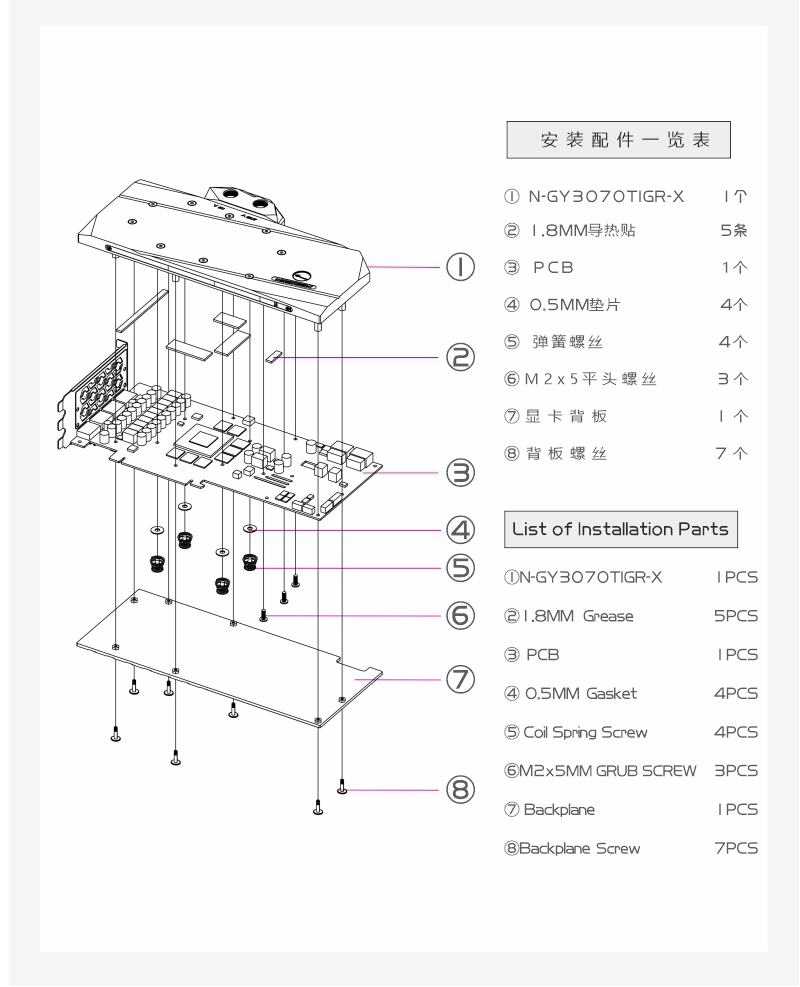 ①

②

③

④

⑤

⑥

⑦

⑧

安装配件一览表

| | |
|---|---|
| ① N-GY3070TIGR-X | 1个 |
| ② 1.8MM导热贴 | 5条 |
| ③ PCB | 1个 |
| ④ 0.5MM垫片 | 4个 |
| ⑤ 弹簧螺丝 | 4个 |
| ⑥ M2x5平头螺丝 | 3个 |
| ⑦ 显卡背板 | 1个 |
| ⑧ 背板螺丝 | 7个 |

List of Installation Parts

| | |
|---|---|
| ①N-GY3070TIGR-X | 1PCS |
| ②1.8MM Grease | 5PCS |
| ③ PCB | 1PCS |
| ④ 0.5MM Gasket | 4PCS |
| ⑤ Coil Spring Screw | 4PCS |
| ⑥M2x5MM GRUB SCREW | 3PCS |
| ⑦ Backplane | 1PCS |
| ⑧Backplane Screw | 7PCS |