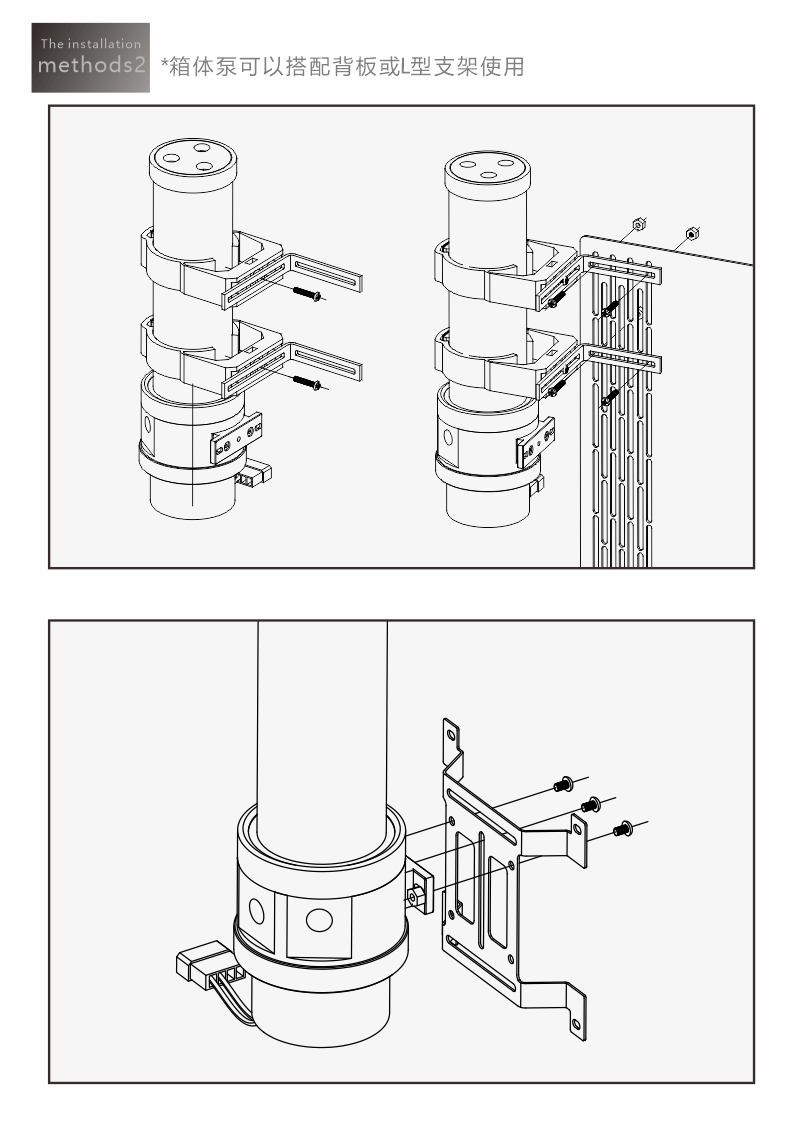 The installation
methods2

*箱体泵可以搭配背板或L型支架使用