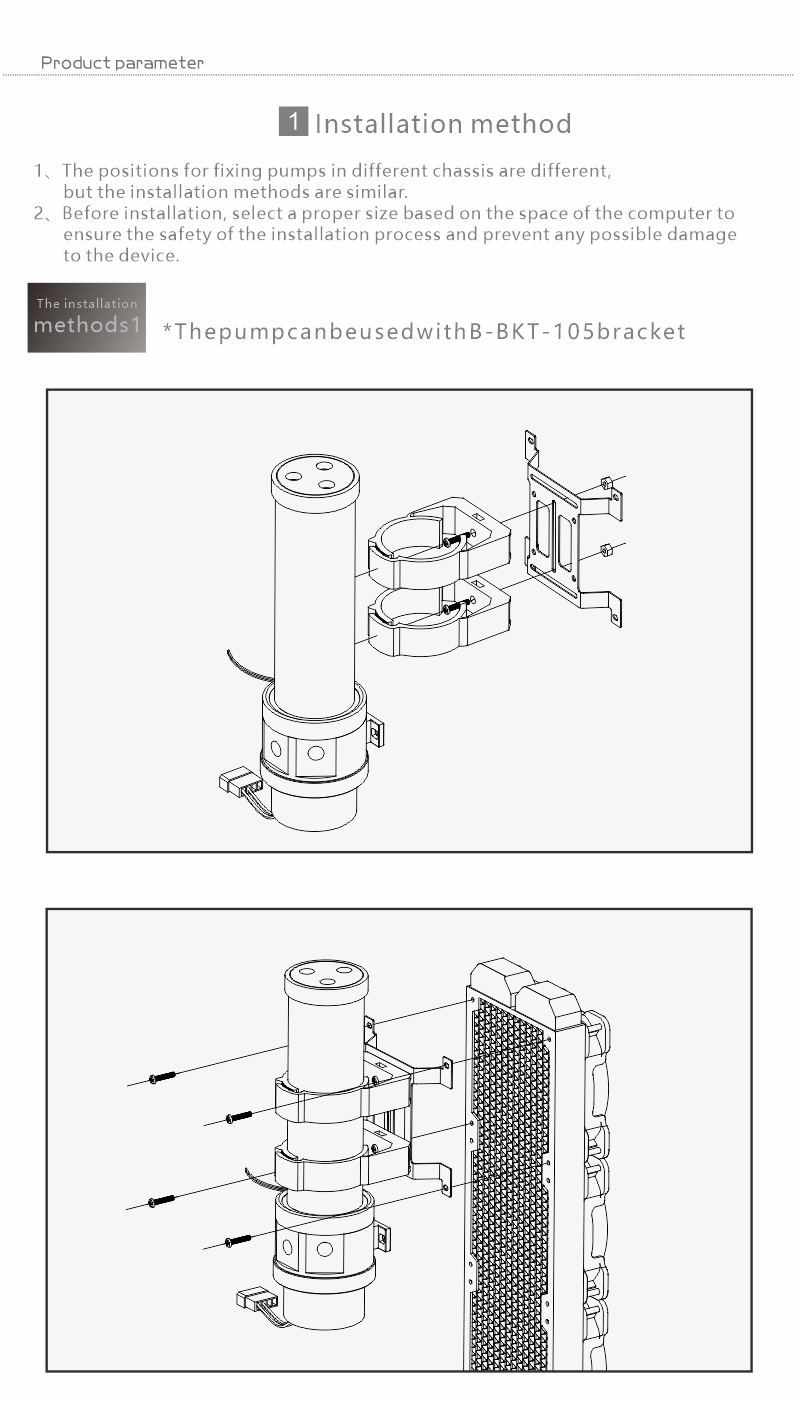 Product parameter

1 Installation method

1、The positions for fixing pumps in different chassis are different, but the installation methods are similar.
2、Before installation, select a proper size based on the space of the computer to ensure the safety of the installation process and prevent any possible damage to the device.

The installation methods1

*ThepumpcanbeusedwithB-BKT-105bracket