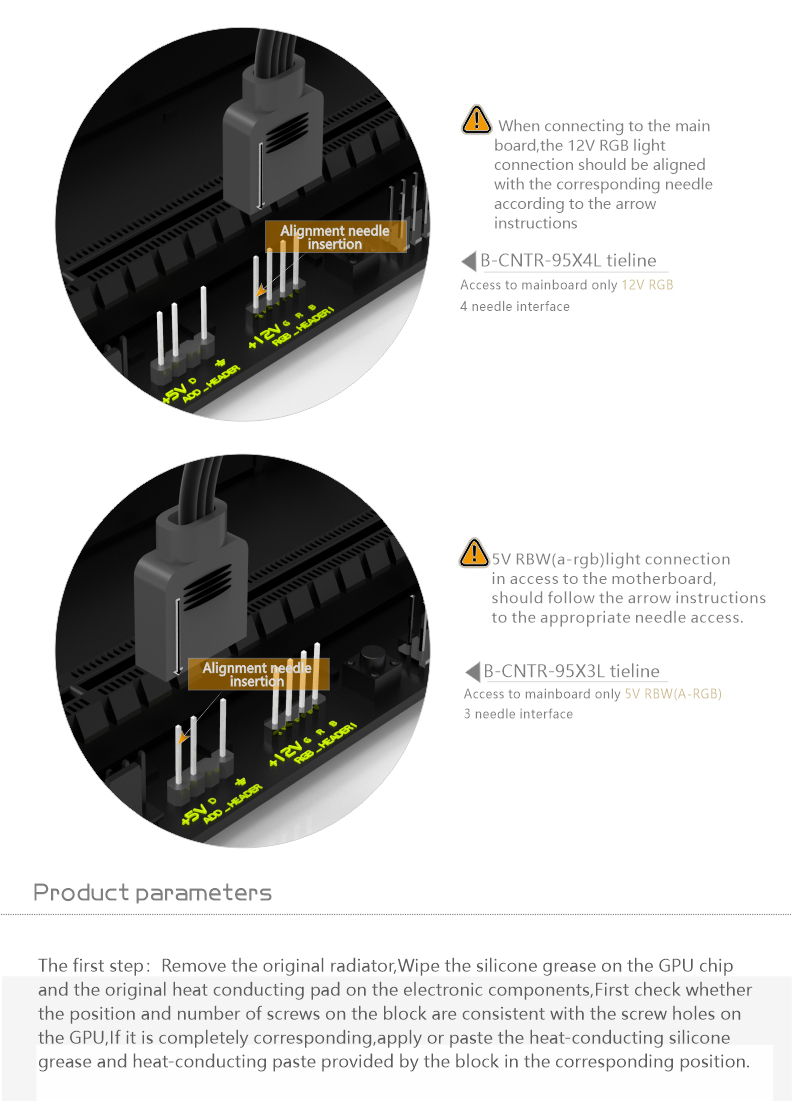 Alignment needle insertion

+5V D ADD_HEADER

+12V G R B RGB_HEADER1

When connecting to the main board,the 12V RGB light connection should be aligned with the corresponding needle according to the arrow instructions

B-CNTR-95X4L tieline

Access to mainboard only 12V RGB
4 needle interface

Alignment needle insertion

+5V D ADD_HEADER

+12V G R B RGB_HEADER1

5V RBW(a-rgb)light connection in access to the motherboard, should follow the arrow instructions to the appropriate needle access.

B-CNTR-95X3L tieline

Access to mainboard only 5V RBW(A-RGB)
3 needle interface

Product parameters

The first step: Remove the original radiator,Wipe the silicone grease on the GPU chip and the original heat conducting pad on the electronic components,First check whether the position and number of screws on the block are consistent with the screw holes on the GPU,If it is completely corresponding,apply or paste the heat-conducting silicone grease and heat-conducting paste provided by the block in the corresponding position.