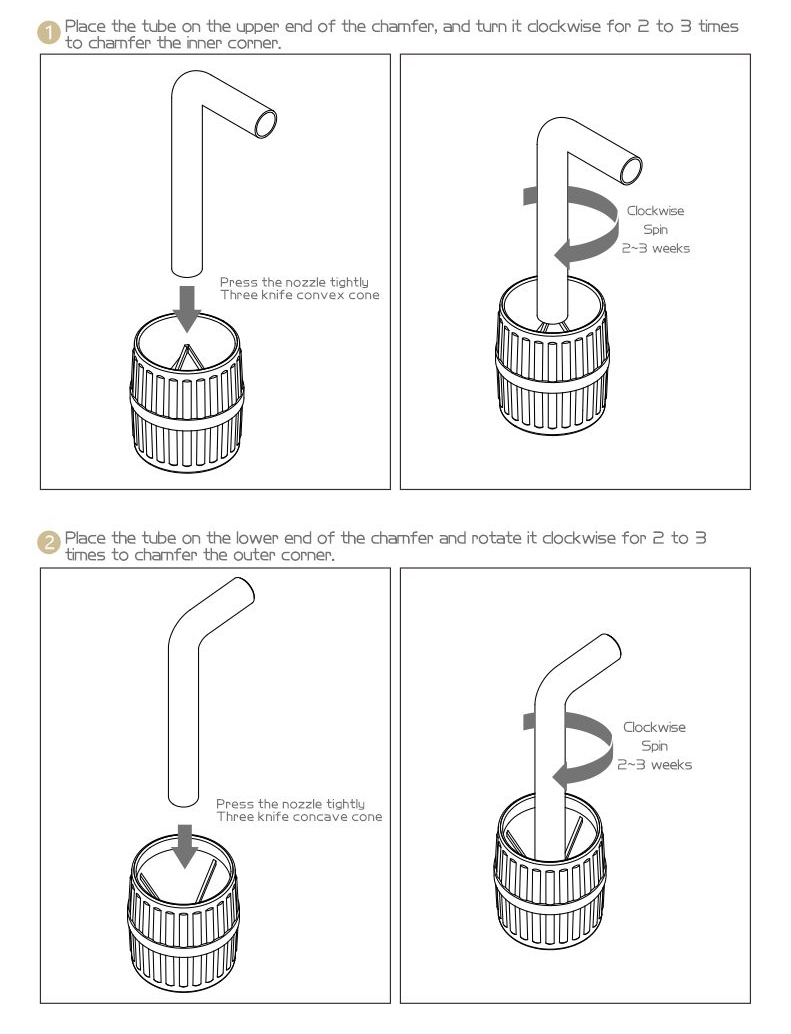 1 Place the tube on the upper end of the chamfer, and turn it clockwise for 2 to 3 times to chamfer the inner corner.

Press the nozzle tightly
Three knife convex cone

Clockwise
Spin
2~3 weeks

2 Place the tube on the lower end of the chamfer and rotate it clockwise for 2 to 3 times to chamfer the outer corner.

Press the nozzle tightly
Three knife concave cone

Clockwise
Spin
2~3 weeks