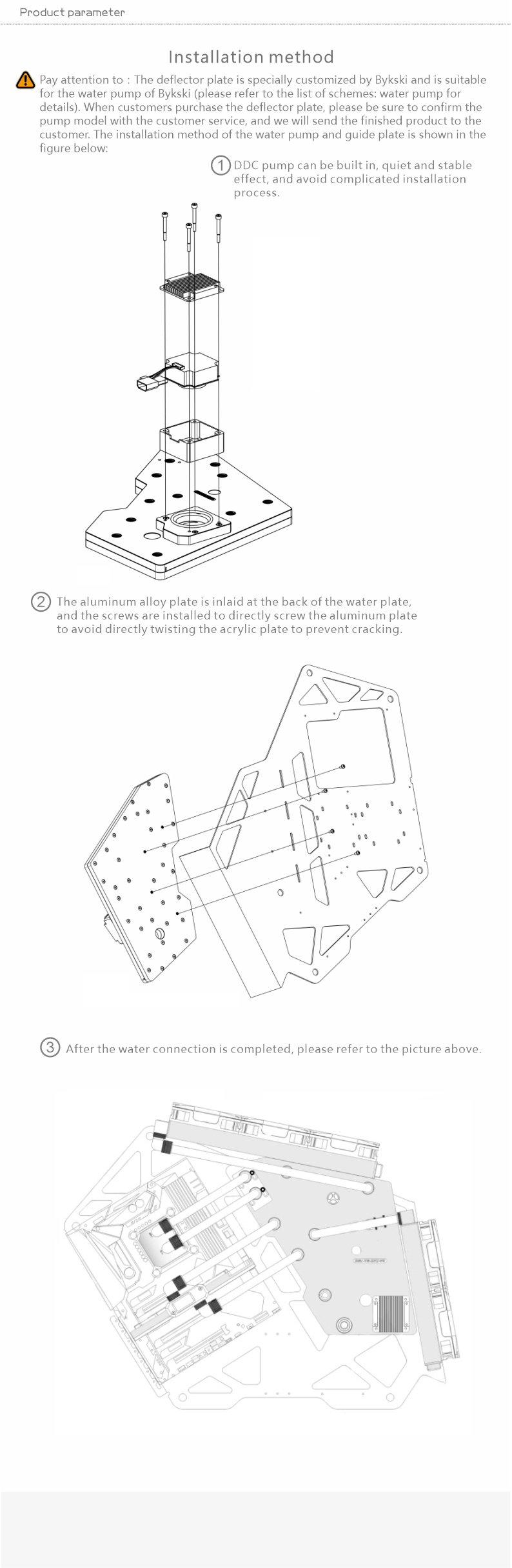 Product parameter

Installation method

Pay attention to : The deflector plate is specially customized by Bykski and is suitable for the water pump of Bykski (please refer to the list of schemes: water pump for details). When customers purchase the deflector plate, please be sure to confirm the pump model with the customer service, and we will send the finished product to the customer. The installation method of the water pump and guide plate is shown in the figure below:

① DDC pump can be built in, quiet and stable effect, and avoid complicated installation process.

② The aluminum alloy plate is inlaid at the back of the water plate, and the screws are installed to directly screw the aluminum plate to avoid directly twisting the acrylic plate to prevent cracking.

③ After the water connection is completed, please refer to the picture above.