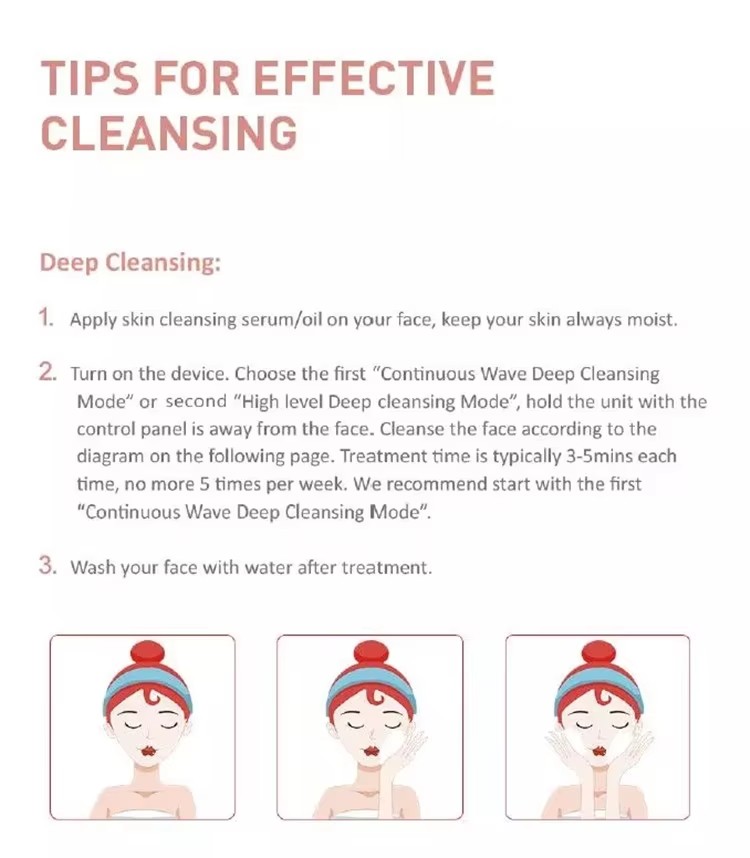 TIPS FOR EFFECTIVE CLEANSING

Deep Cleansing:

1. Apply skin cleansing serum/oil on your face, keep your skin always moist.

2. Turn on the device. Choose the first "Continuous Wave Deep Cleansing Mode" or second "High level Deep cleansing Mode", hold the unit with the control panel is away from the face. Cleanse the face according to the diagram on the following page. Treatment time is typically 3-5mins each time, no more 5 times per week. We recommend start with the first "Continuous Wave Deep Cleansing Mode".

3. Wash your face with water after treatment.