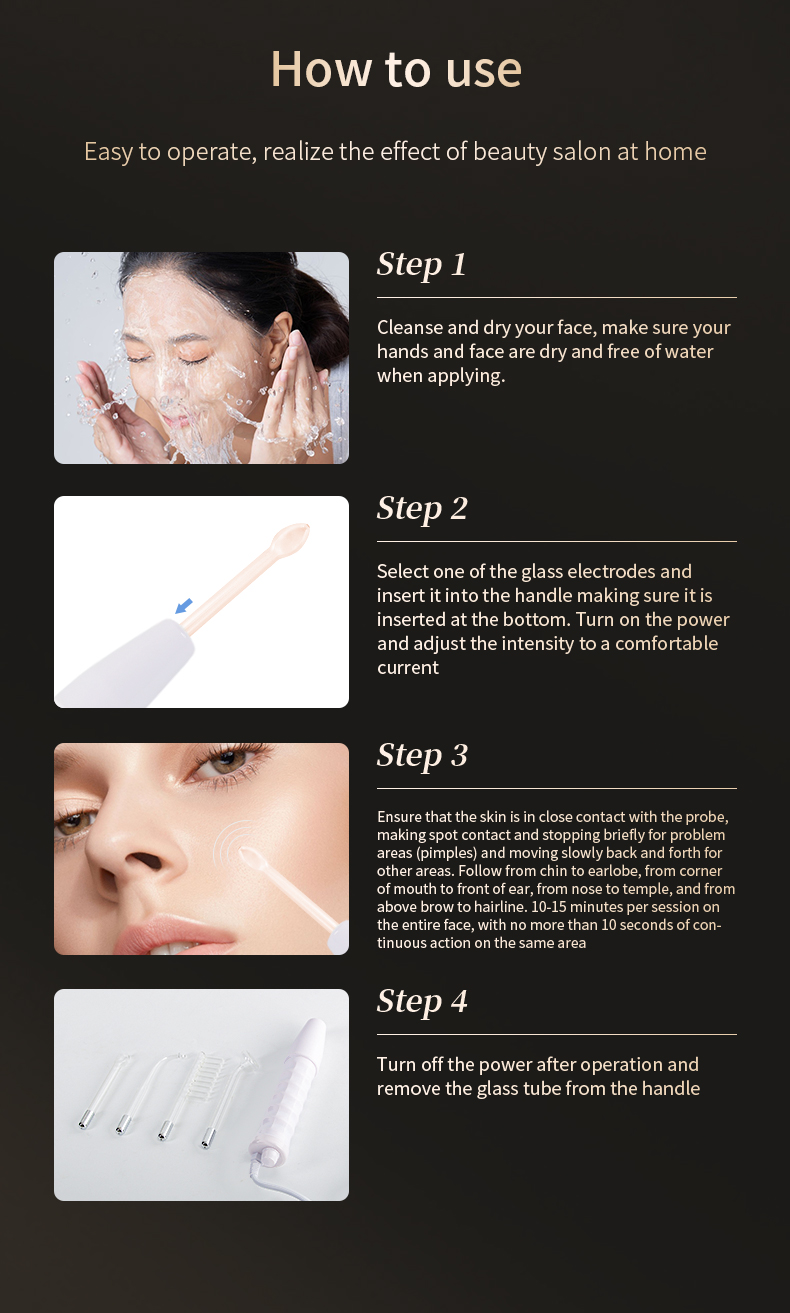 How to use

Easy to operate, realize the effect of beauty salon at home

Step 1

Cleanse and dry your face, make sure your hands and face are dry and free of water when applying.

Step 2

Select one of the glass electrodes and insert it into the handle making sure it is inserted at the bottom. Turn on the power and adjust the intensity to a comfortable current

Step 3

Ensure that the skin is in close contact with the probe, making spot contact and stopping briefly for problem areas (pimples) and moving slowly back and forth for other areas. Follow from chin to earlobe, from corner of mouth to front of ear, from nose to temple, and from above brow to hairline. 10-15 minutes per session on the entire face, with no more than 10 seconds of continuous action on the same area

Step 4

Turn off the power after operation and remove the glass tube from the handle