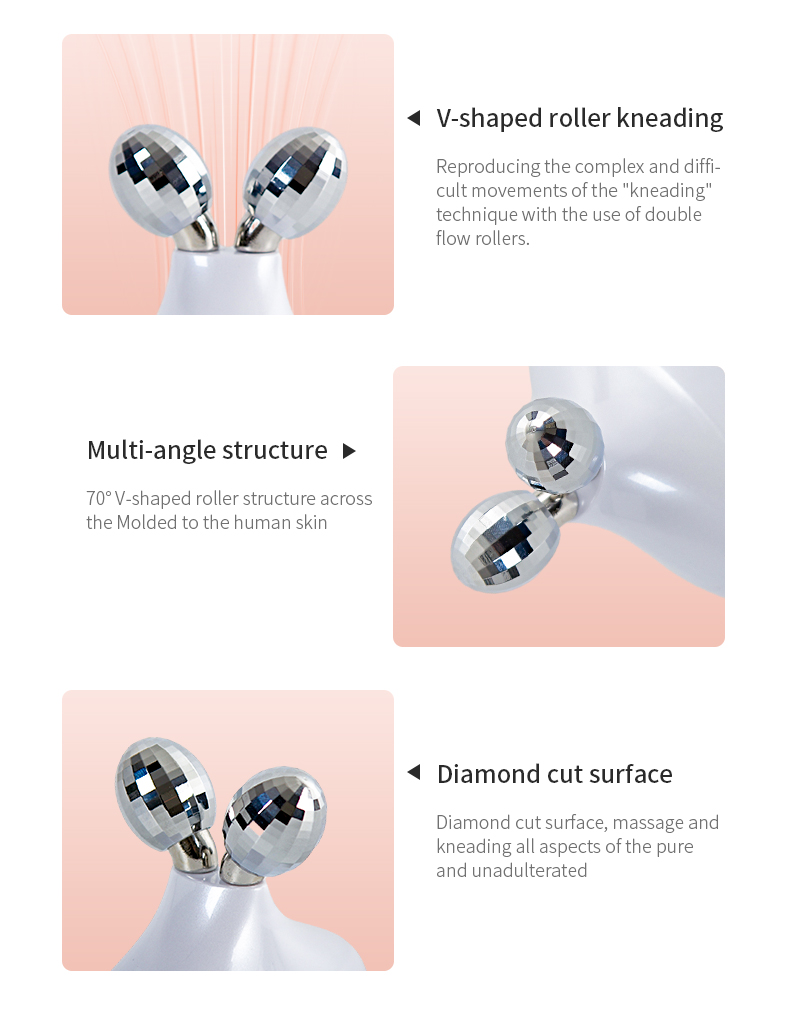 V-shaped roller kneading

Reproducing the complex and difficult movements of the "kneading" technique with the use of double flow rollers.

Multi-angle structure

70° V-shaped roller structure across the Molded to the human skin

Diamond cut surface

Diamond cut surface, massage and kneading all aspects of the pure and unadulterated