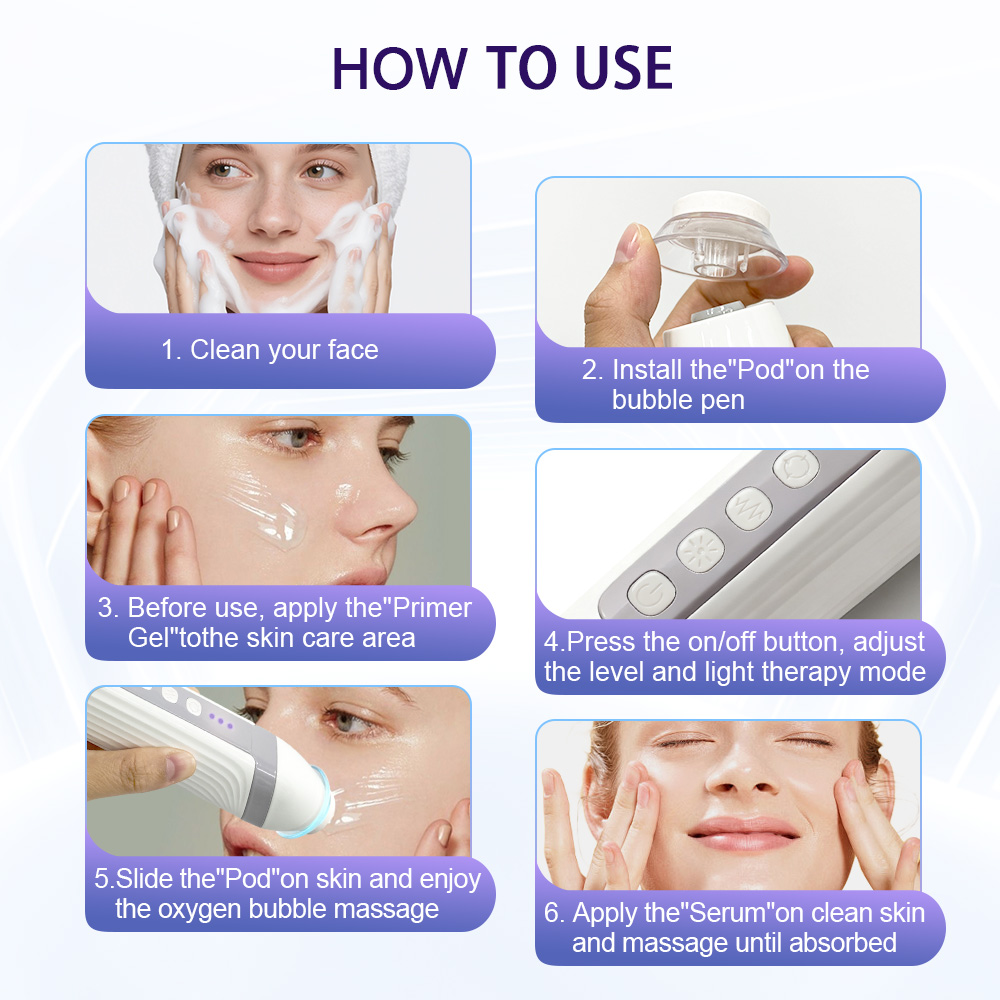 HOW TO USE

1. Clean your face

2. Install the"Pod"on the bubble pen

3. Before use, apply the"Primer Gel"tothe skin care area

4.Press the on/off button, adjust the level and light therapy mode

5.Slide the"Pod"on skin and enjoy the oxygen bubble massage

6. Apply the"Serum"on clean skin and massage until absorbed