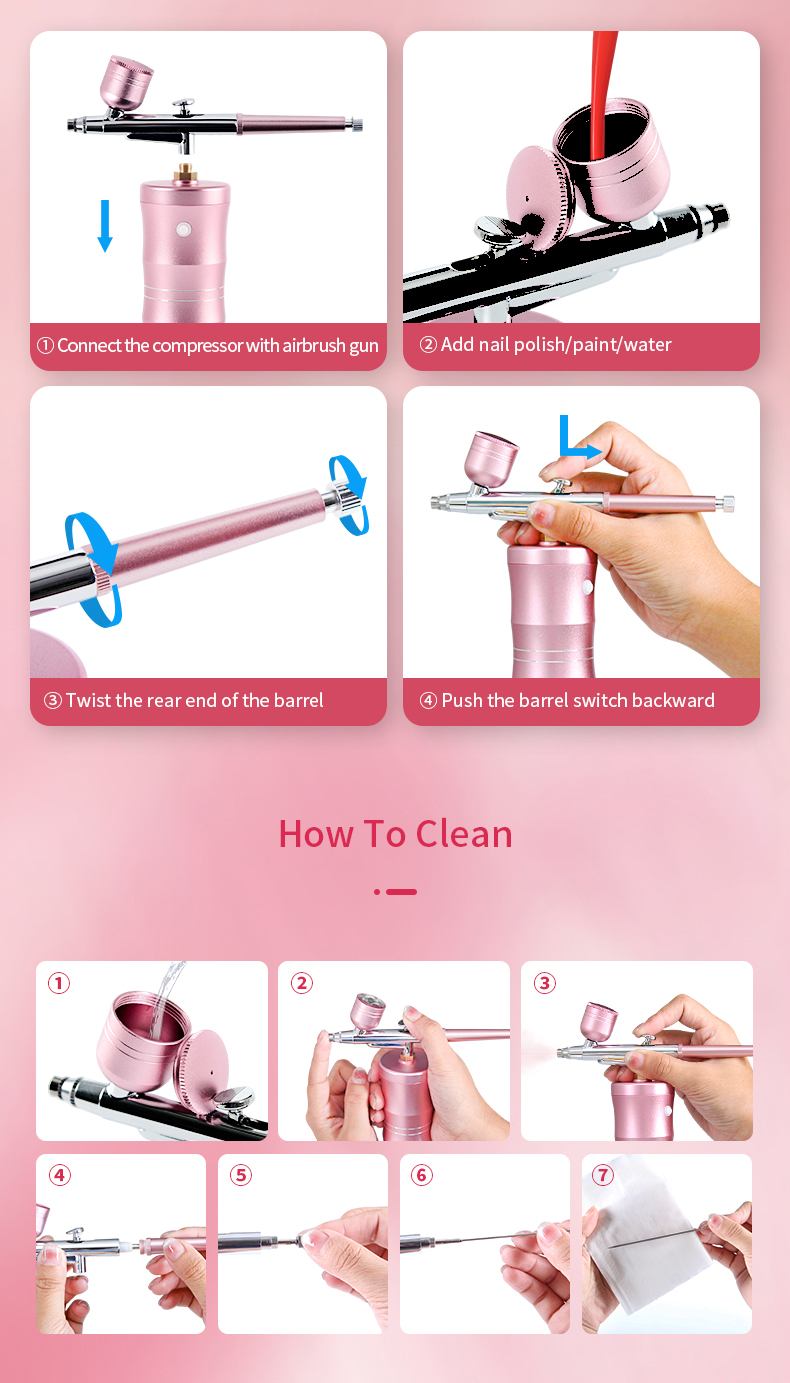 ① Connect the compressor with airbrush gun

② Add nail polish/paint/water

③ Twist the rear end of the barrel

④ Push the barrel switch backward

How To Clean

①

②

③

④

⑤

⑥

⑦