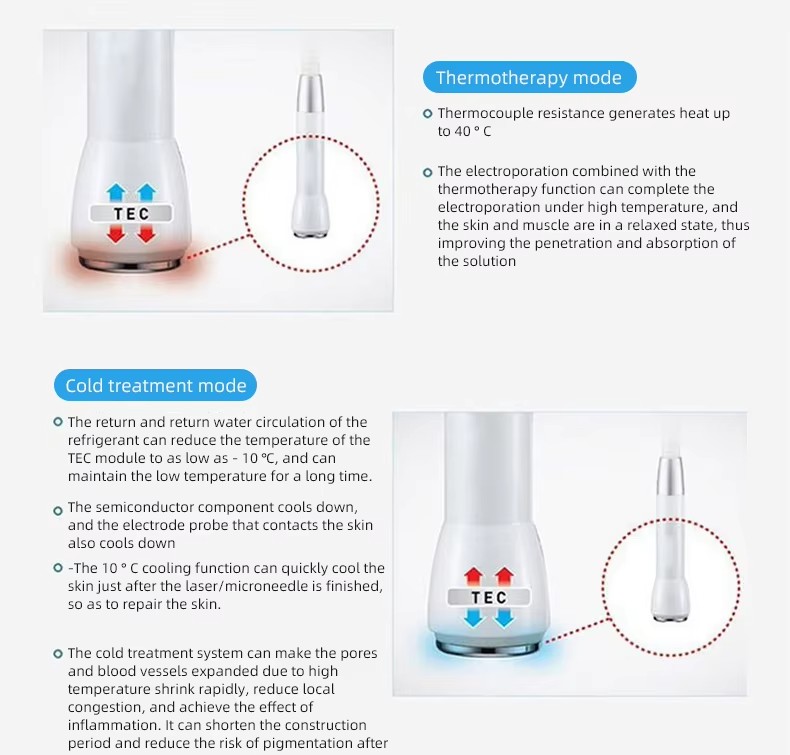 TEC

Thermotherapy mode

Thermocouple resistance generates heat up to 40 ° C

The electroporation combined with the thermotherapy function can complete the electroporation under high temperature, and the skin and muscle are in a relaxed state, thus improving the penetration and absorption of the solution

Cold treatment mode

The return and return water circulation of the refrigerant can reduce the temperature of the TEC module to as low as - 10 ℃, and can maintain the low temperature for a long time.

The semiconductor component cools down, and the electrode probe that contacts the skin also cools down

-The 10 ° C cooling function can quickly cool the skin just after the laser/microneedle is finished, so as to repair the skin.

The cold treatment system can make the pores and blood vessels expanded due to high temperature shrink rapidly, reduce local congestion, and achieve the effect of inflammation. It can shorten the construction period and reduce the risk of pigmentation after

TEC