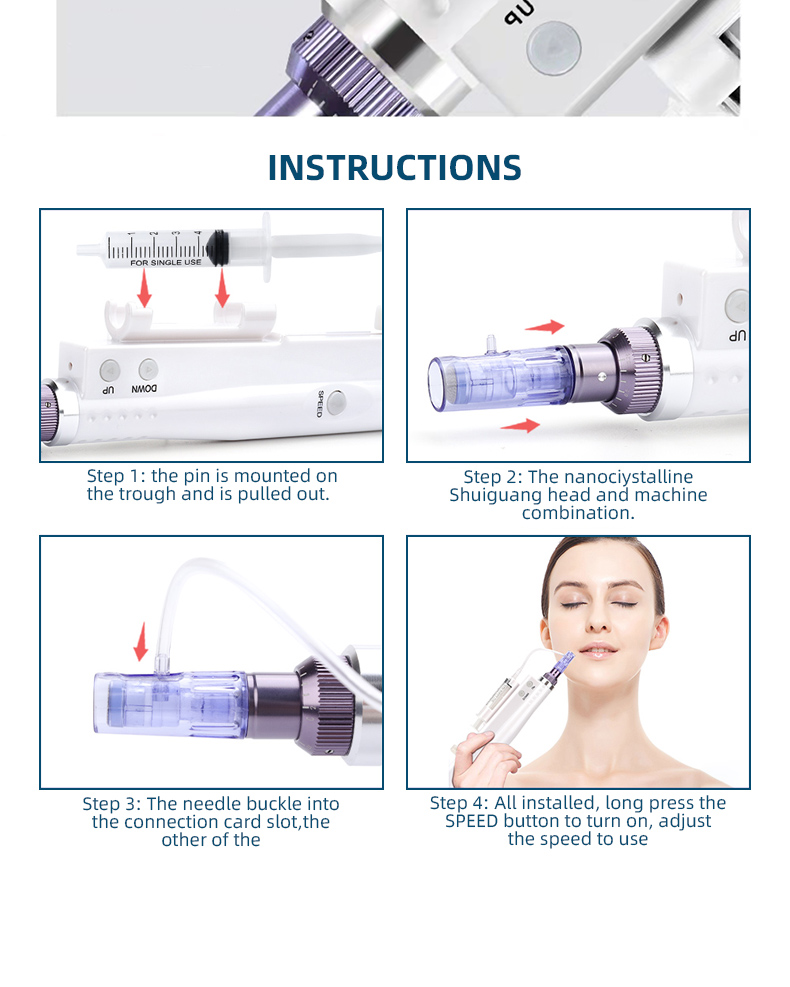 UP

INSTRUCTIONS

1 2 3 4
FOR SINGLE USE
UP DOWN
SPEED

Step 1: the pin is mounted on the trough and is pulled out.

UP

Step 2: The nanociystalline Shuiguang head and machine combination.

Step 3: The needle buckle into the connection card slot,the other of the

Step 4: All installed, long press the SPEED button to turn on, adjust the speed to use