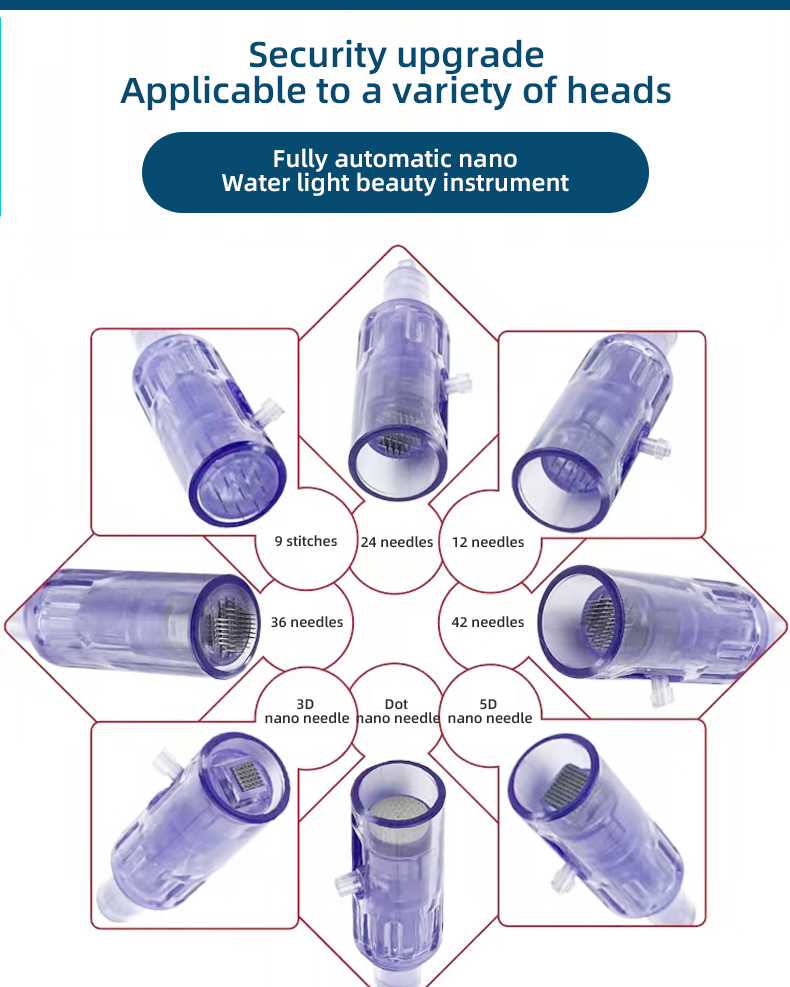 Security upgrade
Applicable to a variety of heads

Fully automatic nano
Water light beauty instrument

9 stitches

24 needles

12 needles

36 needles

42 needles

3D
nano needle

Dot
nano needle

5D
nano needle