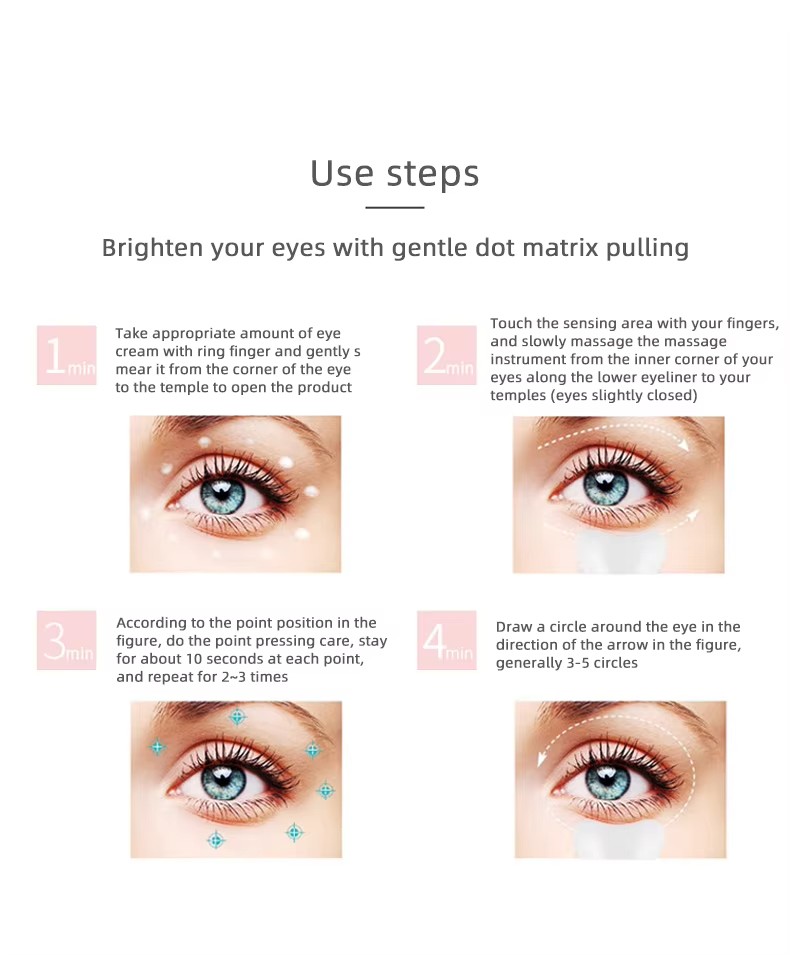 Use steps

Brighten your eyes with gentle dot matrix pulling

1min Take appropriate amount of eye cream with ring finger and gently s mear it from the corner of the eye to the temple to open the product

2min Touch the sensing area with your fingers, and slowly massage the massage instrument from the inner corner of your eyes along the lower eyeliner to your temples (eyes slightly closed)

3min According to the point position in the figure, do the point pressing care, stay for about 10 seconds at each point, and repeat for 2~3 times

4min Draw a circle around the eye in the direction of the arrow in the figure, generally 3-5 circles