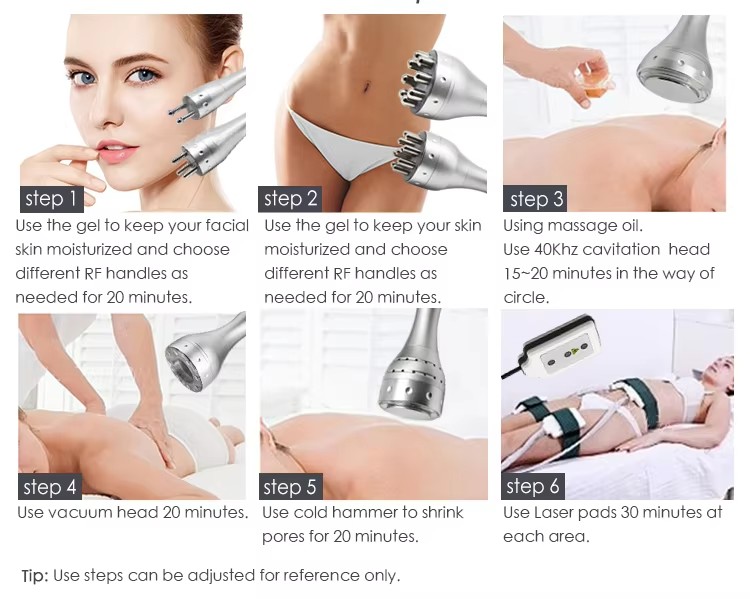 step 1
Use the gel to keep your facial skin moisturized and choose different RF handles as needed for 20 minutes.

step 2
Use the gel to keep your skin moisturized and choose different RF handles as needed for 20 minutes.

step 3
Using massage oil.
Use 40Khz cavitation head 15~20 minutes in the way of circle.

step 4
Use vacuum head 20 minutes.

step 5
Use cold hammer to shrink pores for 20 minutes.

step 6
Use Laser pads 30 minutes at each area.

Tip: Use steps can be adjusted for reference only.