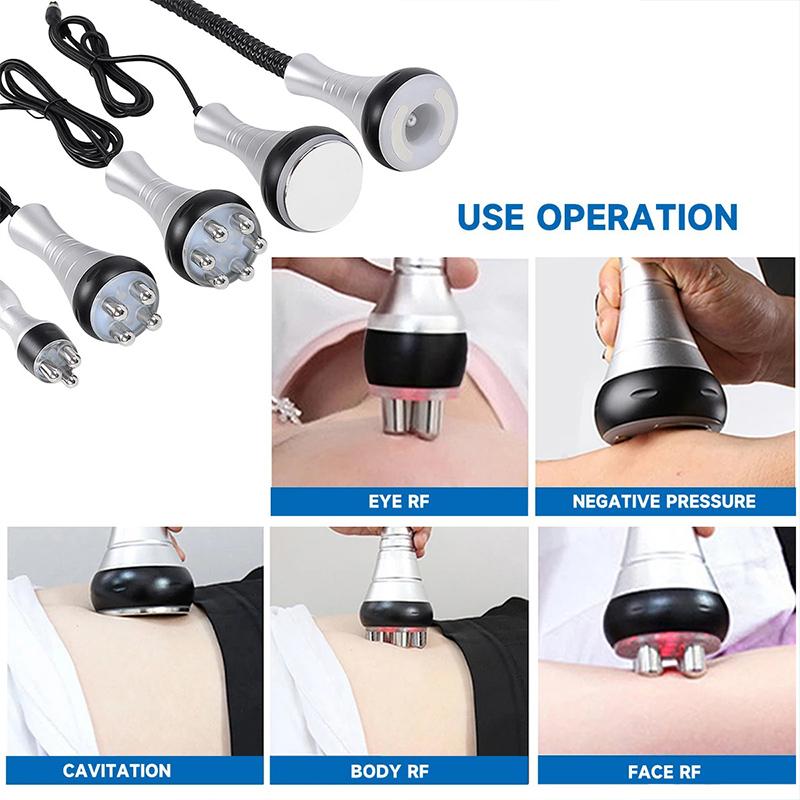 USE OPERATION

EYE RF

NEGATIVE PRESSURE

CAVITATION

BODY RF

FACE RF