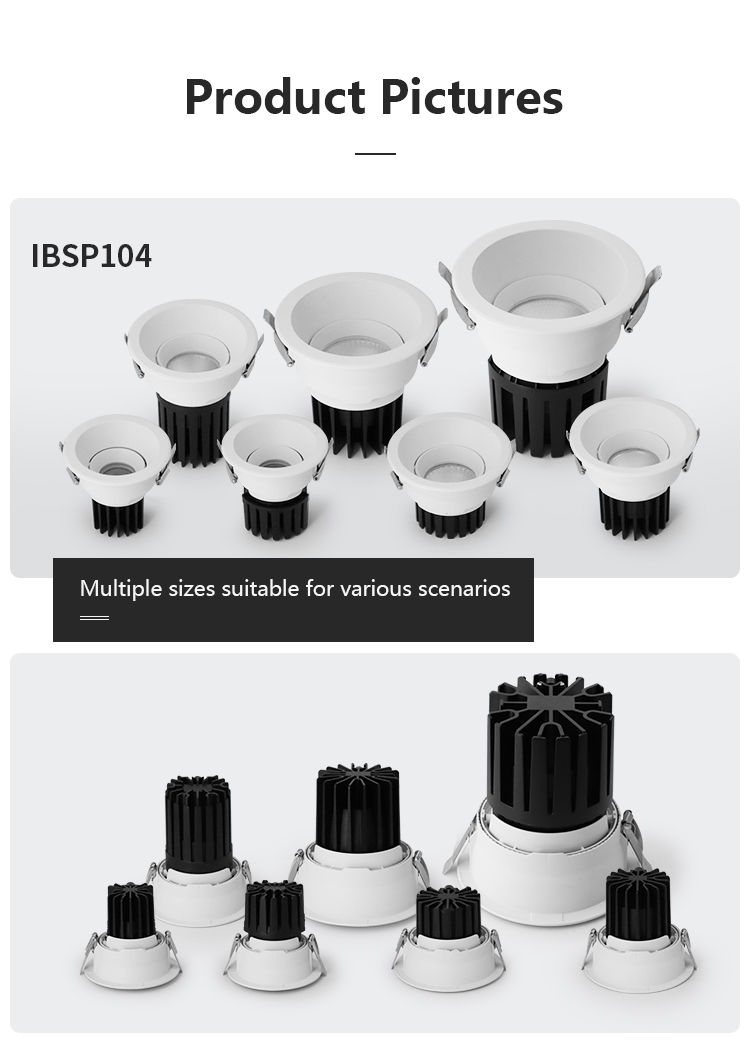 Product Pictures

IBSP104

Multiple sizes suitable for various scenarios