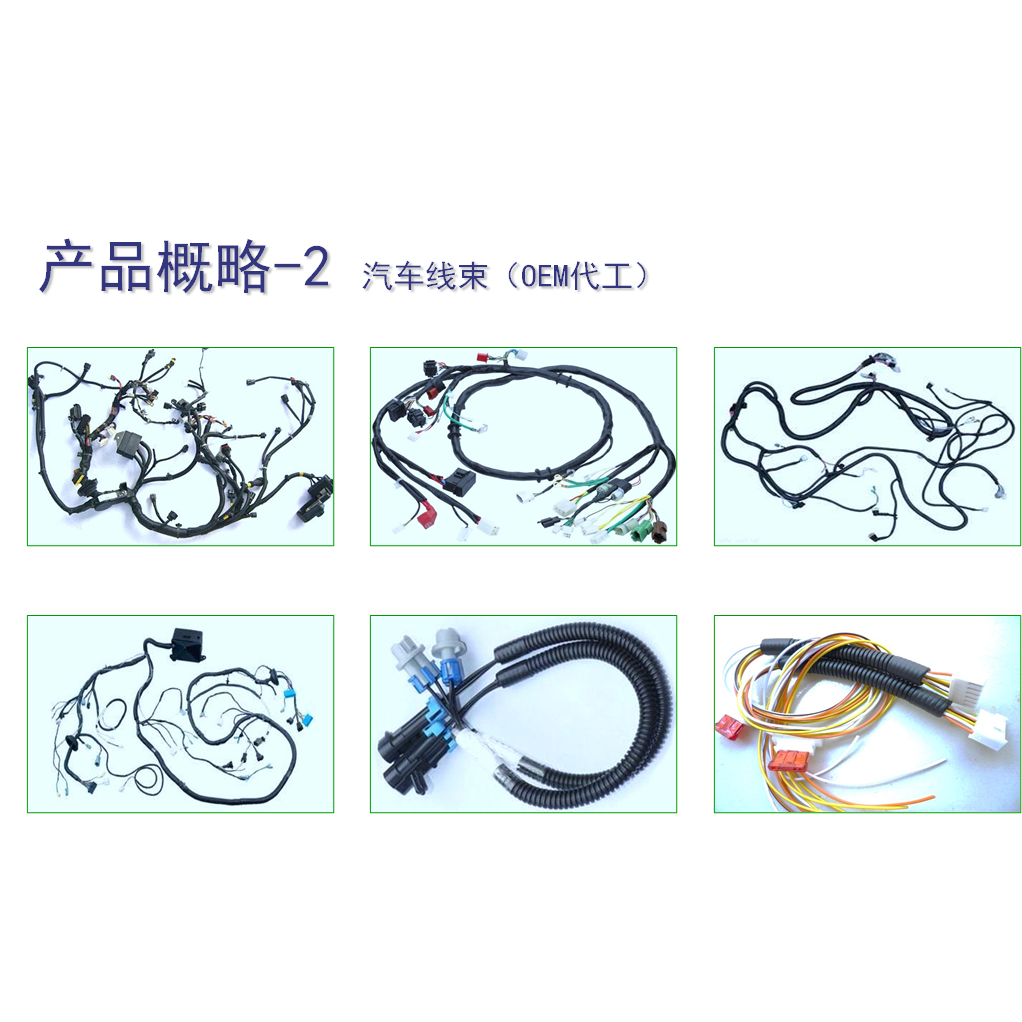 产品概略-2 汽车线束（OEM代工）