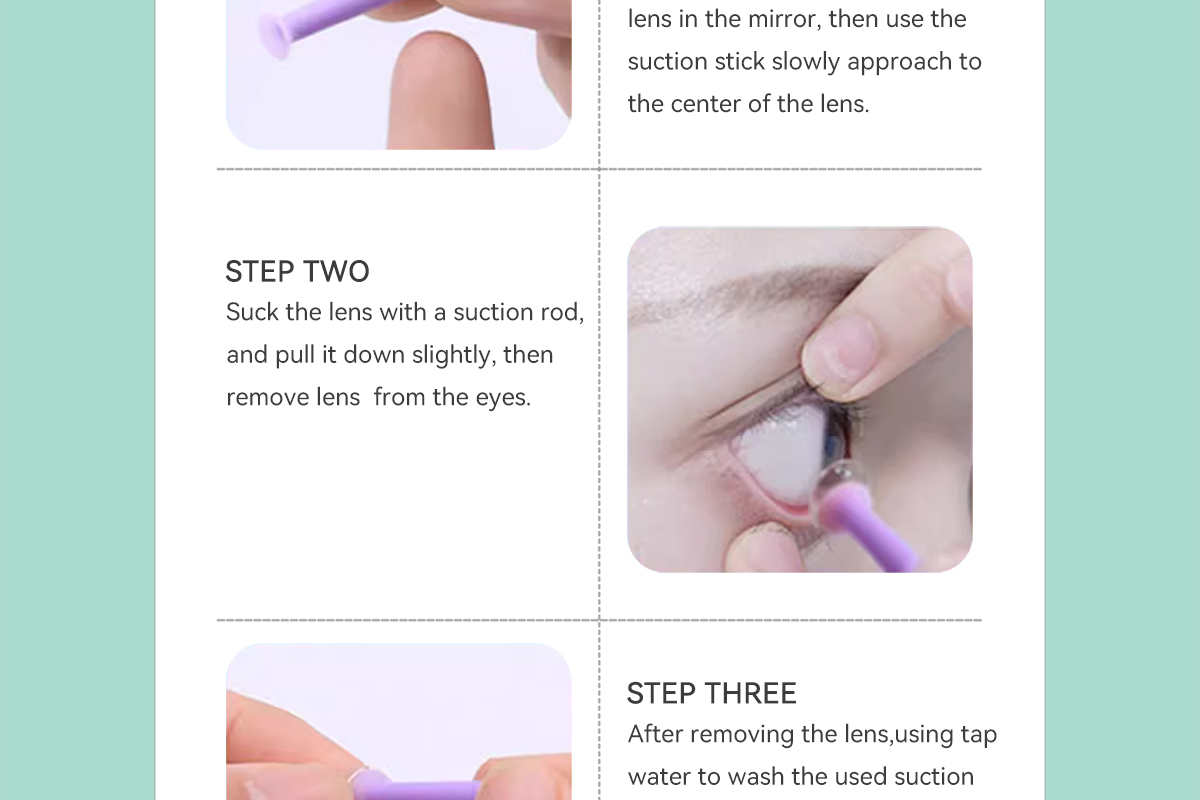 lens in the mirror, then use the suction stick slowly approach to the center of the lens.

STEP TWO
Suck the lens with a suction rod, and pull it down slightly, then remove lens  from the eyes.

STEP THREE
After removing the lens,using tap water to wash the used suction