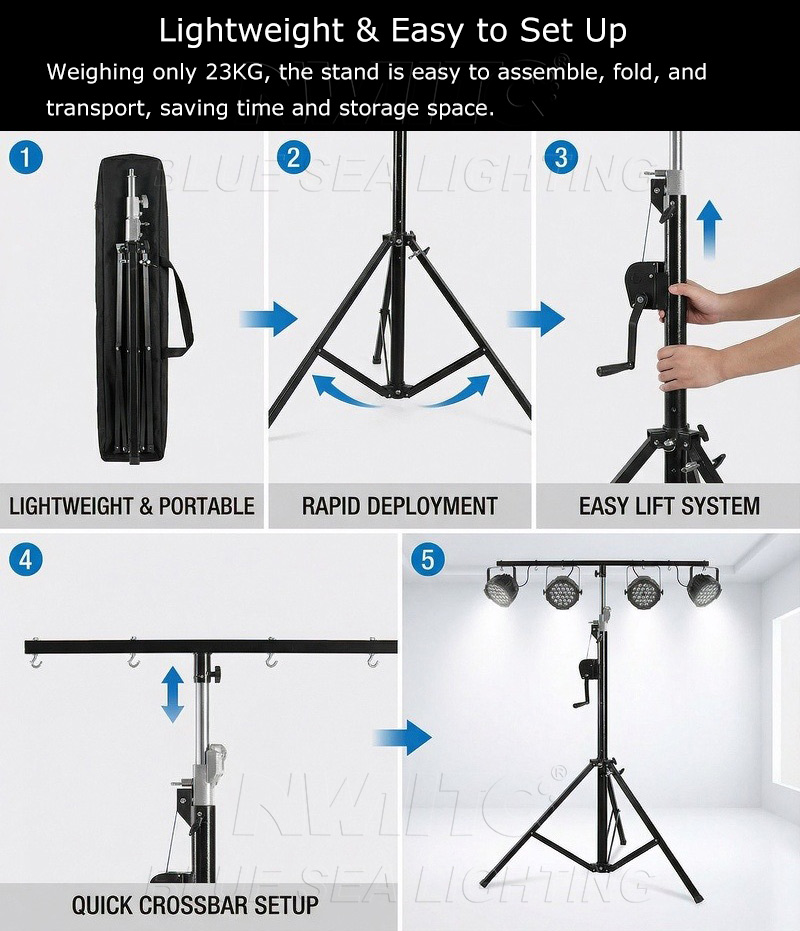 Lightweight & Easy to Set Up

Weighing only 23KG, the stand is easy to assemble, fold, and transport, saving time and storage space.

BLUE SEA LIGHTING

1

LIGHTWEIGHT & PORTABLE

2

RAPID DEPLOYMENT

3

EASY LIFT SYSTEM

4

QUICK CROSSBAR SETUP

5

BLUE SEA LIGHTING