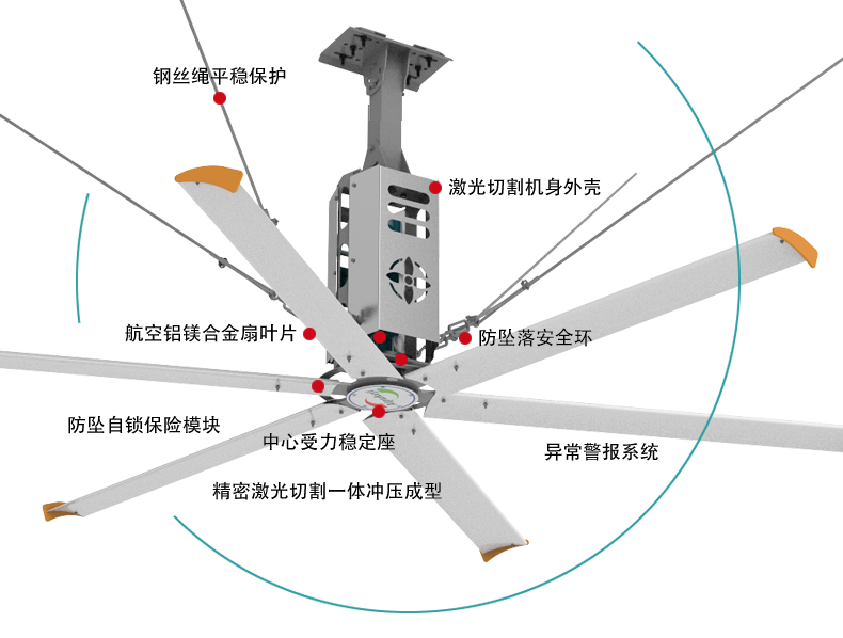 钢丝绳平稳保护

激光切割机身外壳

航空铝镁合金扇叶片

防坠落安全环

防坠自锁保险模块

中心受力稳定座

异常警报系统

精密激光切割一体冲压成型