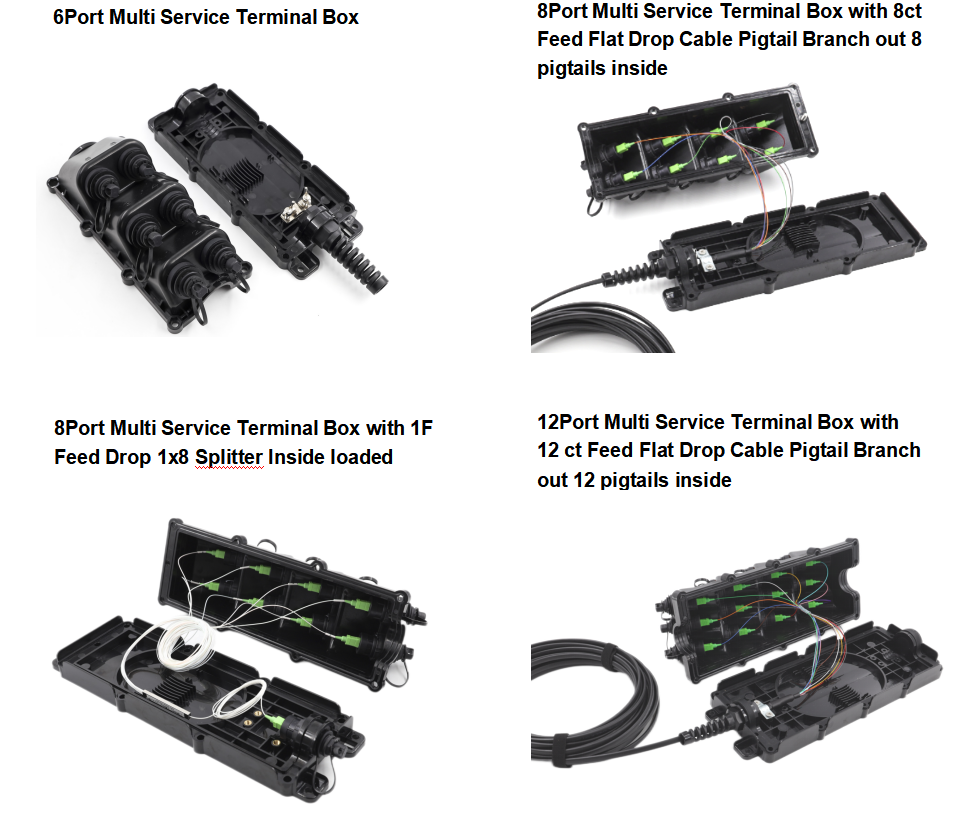 6Port Multi Service Terminal Box

8Port Multi Service Terminal Box with 8ct Feed Flat Drop Cable Pigtail Branch out 8 pigtails inside

8Port Multi Service Terminal Box with 1F Feed Drop 1x8 Splitter Inside loaded

12Port Multi Service Terminal Box with 12 ct Feed Flat Drop Cable Pigtail Branch out 12 pigtails inside