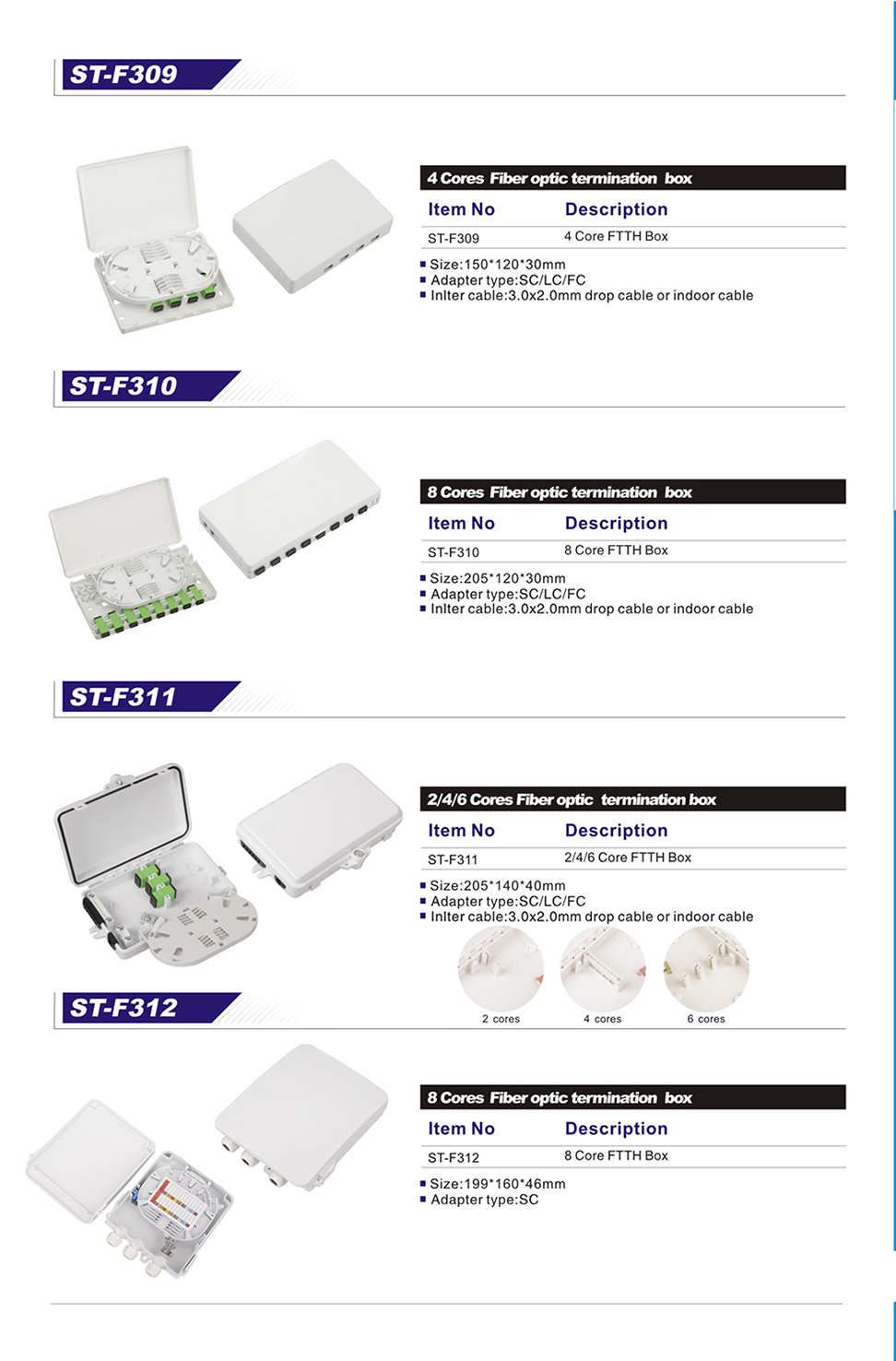 ST-F309

4 Cores Fiber optic termination box

| Item No | Description |
|---|---|
| ST-F309 | 4 Core FTTH Box |

▪ Size:150*120*30mm
▪ Adapter type:SC/LC/FC
▪ Inlter cable:3.0x2.0mm drop cable or indoor cable

ST-F310

8 Cores Fiber optic termination box

| Item No | Description |
|---|---|
| ST-F310 | 8 Core FTTH Box |

▪ Size:205*120*30mm
▪ Adapter type:SC/LC/FC
▪ Inlter cable:3.0x2.0mm drop cable or indoor cable

ST-F311

2/4/6 Cores Fiber optic termination box

| Item No | Description |
|---|---|
| ST-F311 | 2/4/6 Core FTTH Box |

▪ Size:205*140*40mm
▪ Adapter type:SC/LC/FC
▪ Inlter cable:3.0x2.0mm drop cable or indoor cable

2 cores 4 cores 6 cores

ST-F312

8 Cores Fiber optic termination box

| Item No | Description |
|---|---|
| ST-F312 | 8 Core FTTH Box |

▪ Size:199*160*46mm
▪ Adapter type:SC