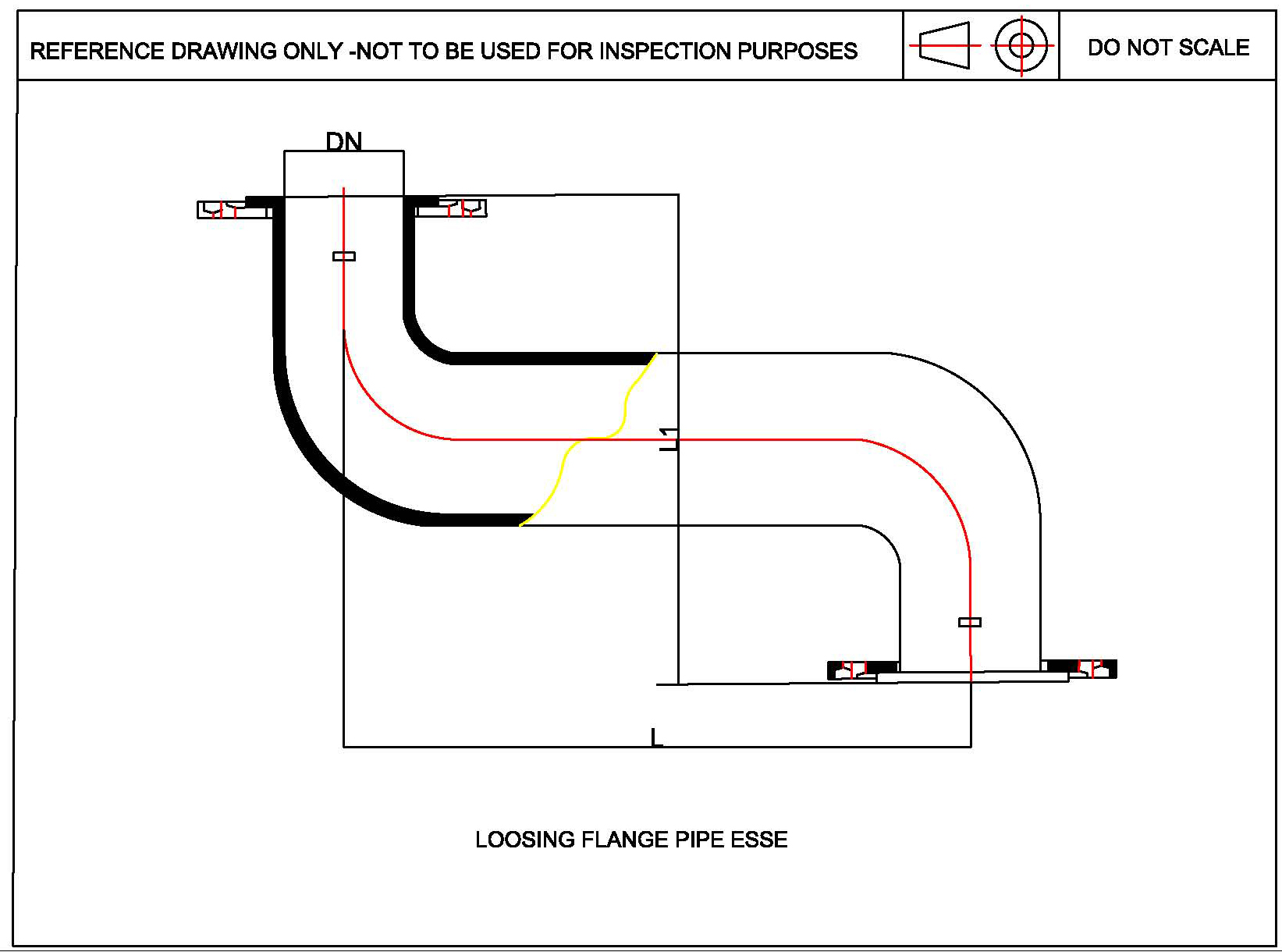 REFERENCE DRAWING ONLY -NOT TO BE USED FOR INSPECTION PURPOSES

DO NOT SCALE

DN

L1

L

LOOSING FLANGE PIPE ESSE