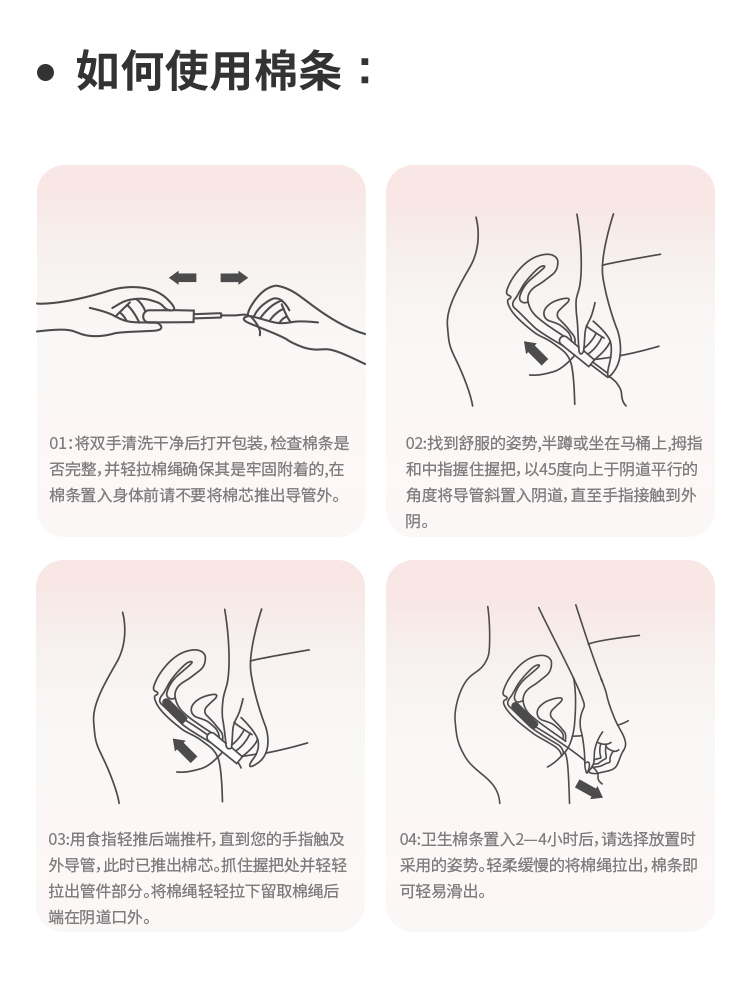 • 如何使用棉条：

01:将双手清洗干净后打开包装，检查棉条是否完整，并轻拉棉绳确保其是牢固附着的，在棉条置入身体前请不要将棉芯推出导管外。

02:找到舒服的姿势，半蹲或坐在马桶上，拇指和中指握住握把，以45度向上于阴道平行的角度将导管斜置入阴道，直至手指接触到外阴。

03:用食指轻推后端推杆，直到您的手指触及外导管，此时已推出棉芯。抓住握把处并轻轻拉出管件部分。将棉绳轻轻拉下留取棉绳后端在阴道口外。

04:卫生棉条置入2—4小时后，请选择放置时采用的姿势。轻柔缓慢的将棉绳拉出，棉条即可轻易滑出。