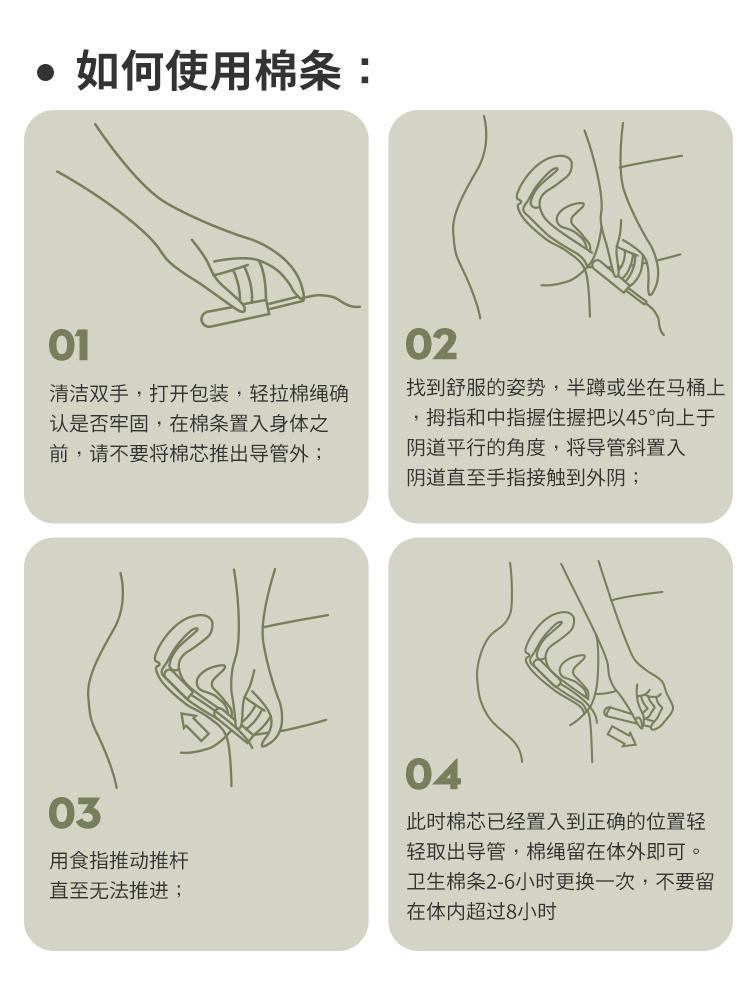 • 如何使用棉条：

01

清洁双手，打开包装，轻拉棉绳确认是否牢固，在棉条置入身体之前，请不要将棉芯推出导管外；

02

找到舒服的姿势，半蹲或坐在马桶上，拇指和中指握住握把以45°向上于阴道平行的角度，将导管斜置入阴道直至手指接触到外阴；

03

用食指推动推杆直至无法推进；

04

此时棉芯已经置入到正确的位置轻轻取出导管，棉绳留在体外即可。卫生棉条2-6小时更换一次，不要留在体内超过8小时