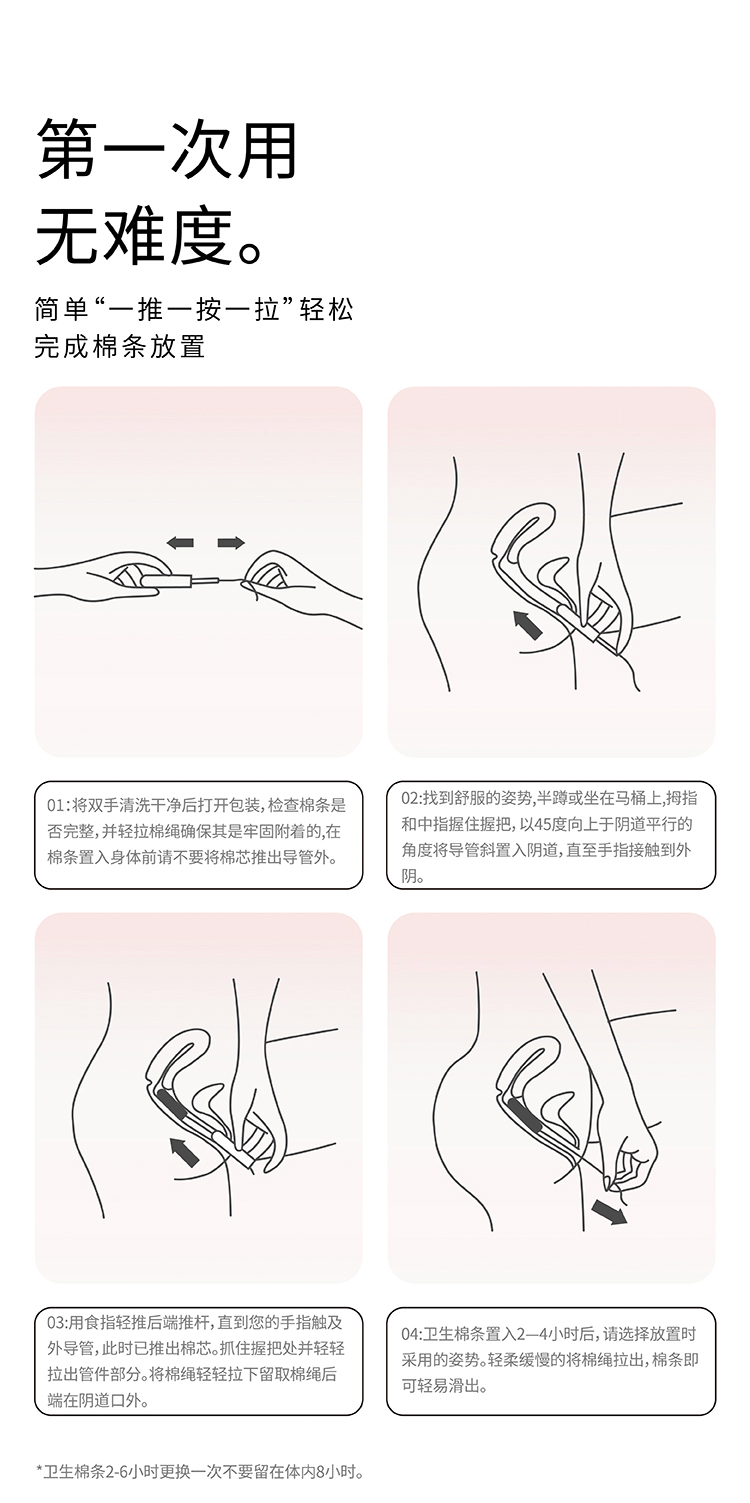 第一次用
无难度。

简单“一推一按一拉”轻松完成棉条放置

01:将双手清洗干净后打开包装,检查棉条是否完整,并轻拉棉绳确保其是牢固附着的,在棉条置入身体前请不要将棉芯推出导管外。

02:找到舒服的姿势,半蹲或坐在马桶上,拇指和中指握住握把,以45度向上于阴道平行的角度将导管斜置入阴道,直至手指接触到外阴。

03:用食指轻推后端推杆,直到您的手指触及外导管,此时已推出棉芯。抓住握把处并轻轻拉出管件部分。将棉绳轻轻拉下留取棉绳后端在阴道口外。

04:卫生棉条置入2—4小时后,请选择放置时采用的姿势。轻柔缓慢的将棉绳拉出,棉条即可轻易滑出。

*卫生棉条2-6小时更换一次不要留在体内8小时。