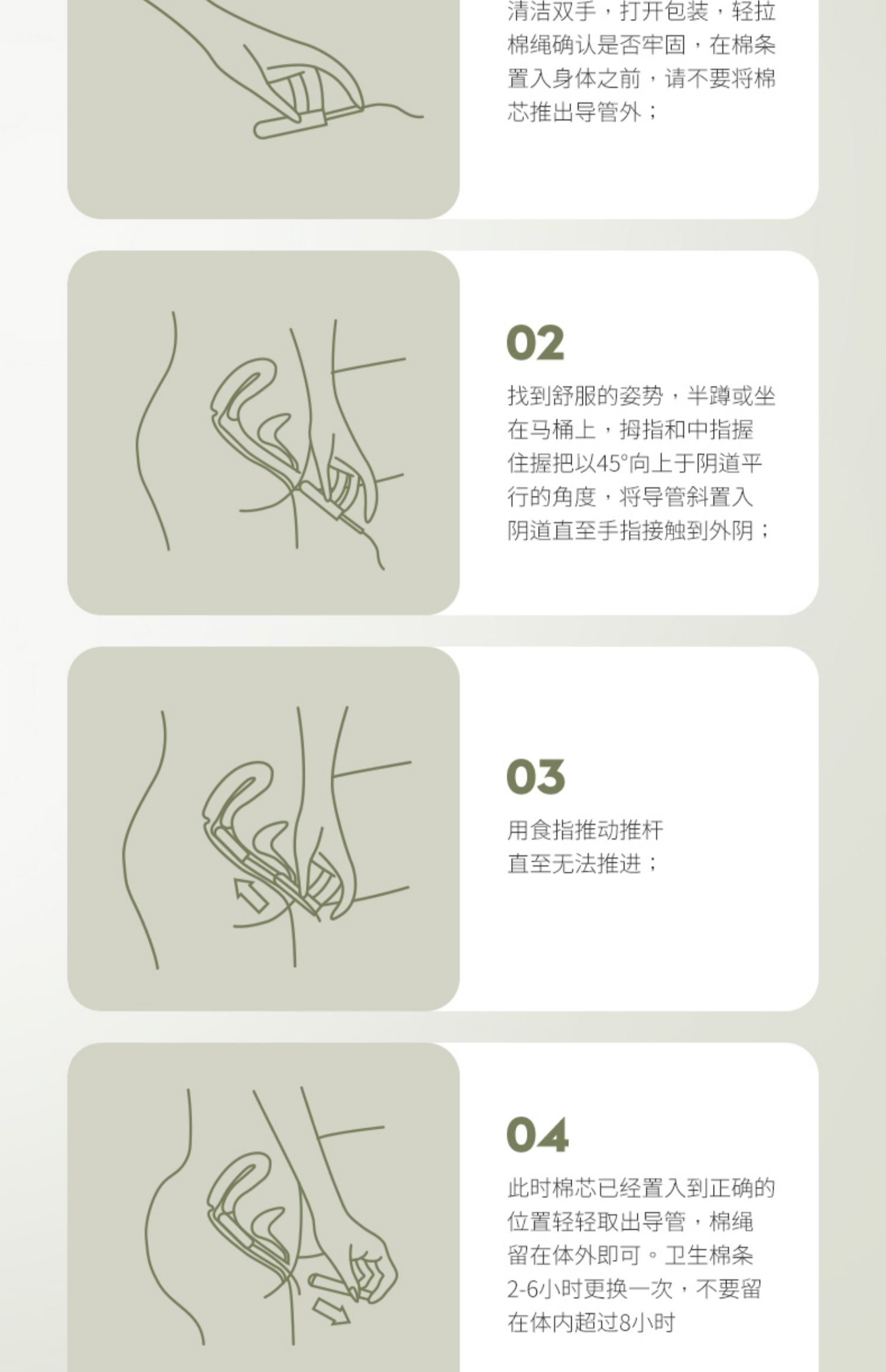 清洁双手，打开包装，轻拉棉绳确认是否牢固，在棉条置入身体之前，请不要将棉芯推出导管外；

02

找到舒服的姿势，半蹲或坐在马桶上，拇指和中指握住握把以45°向上于阴道平行的角度，将导管斜置入阴道直至手指接触到外阴；

03

用食指推动推杆直至无法推进；

04

此时棉芯已经置入到正确的位置轻轻取出导管，棉绳留在体外即可。卫生棉条2-6小时更换一次，不要留在体内超过8小时