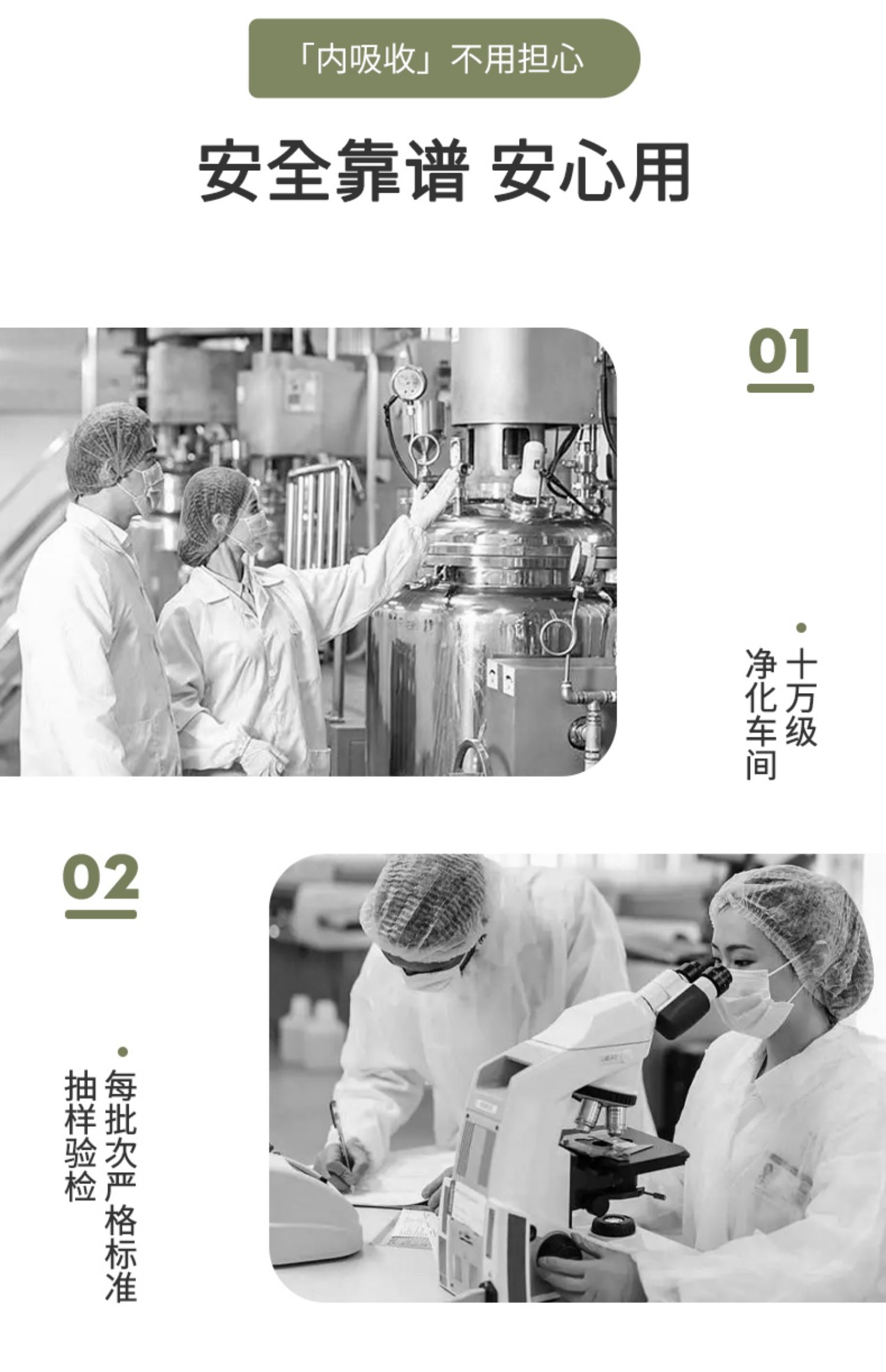 「内吸收」不用担心

安全靠谱 安心用

01

十万级
净化车间

02

每批次严格标准
抽样验检